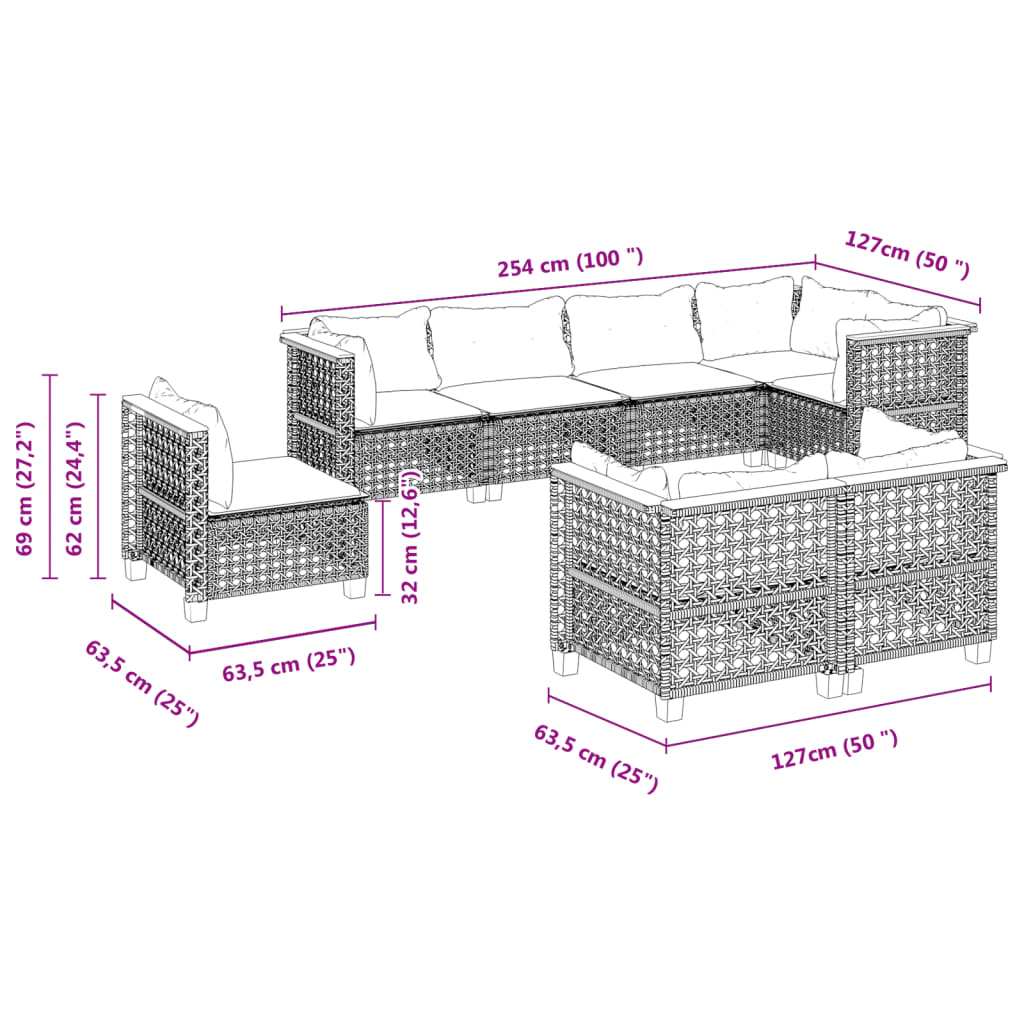 254 cm (100 ")
127cm (50 ")
69 cm (27,2")
62 cm (24,4")
32 cm (12,6")
63,5 cm (25")
63,5 cm (25")
63,5 cm (25")
127cm (50 ")