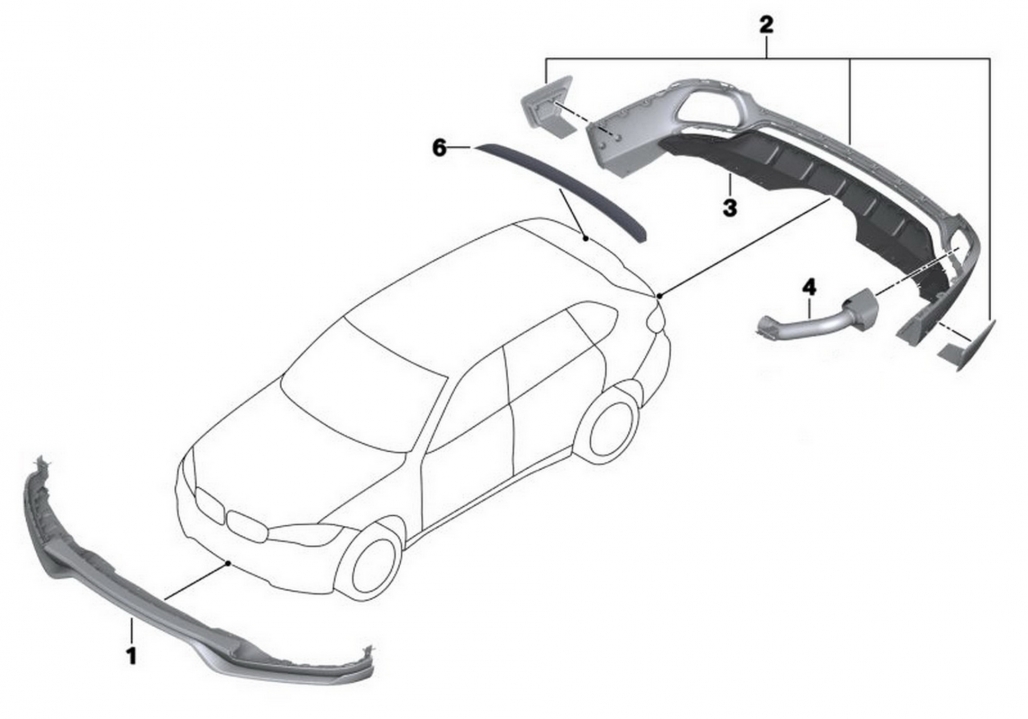 2
6
3
4
1