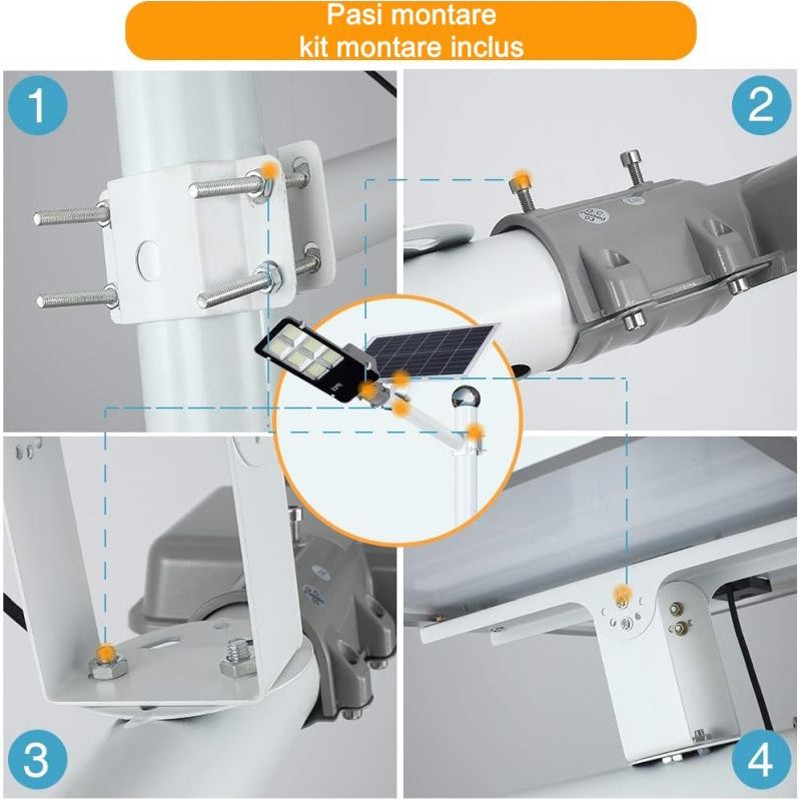 Pasi montare
kit montare inclus

1

2

3

4