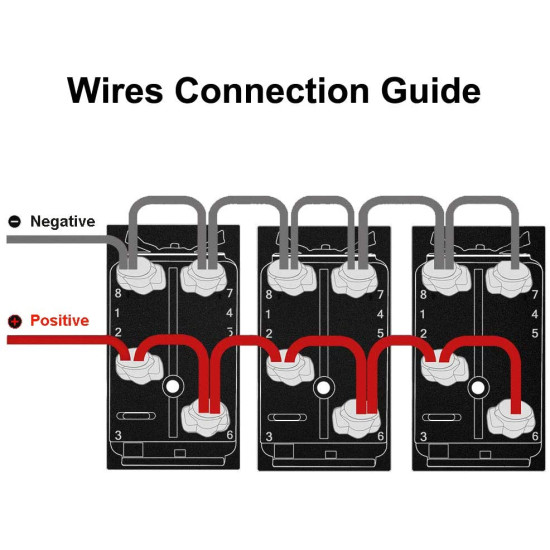 Wires Connection Guide

Negative

Positive

8 7
1 4
2 5
3 6

8 7
1 4
2 5
3 6

8 7
1 4
2 5
3 6