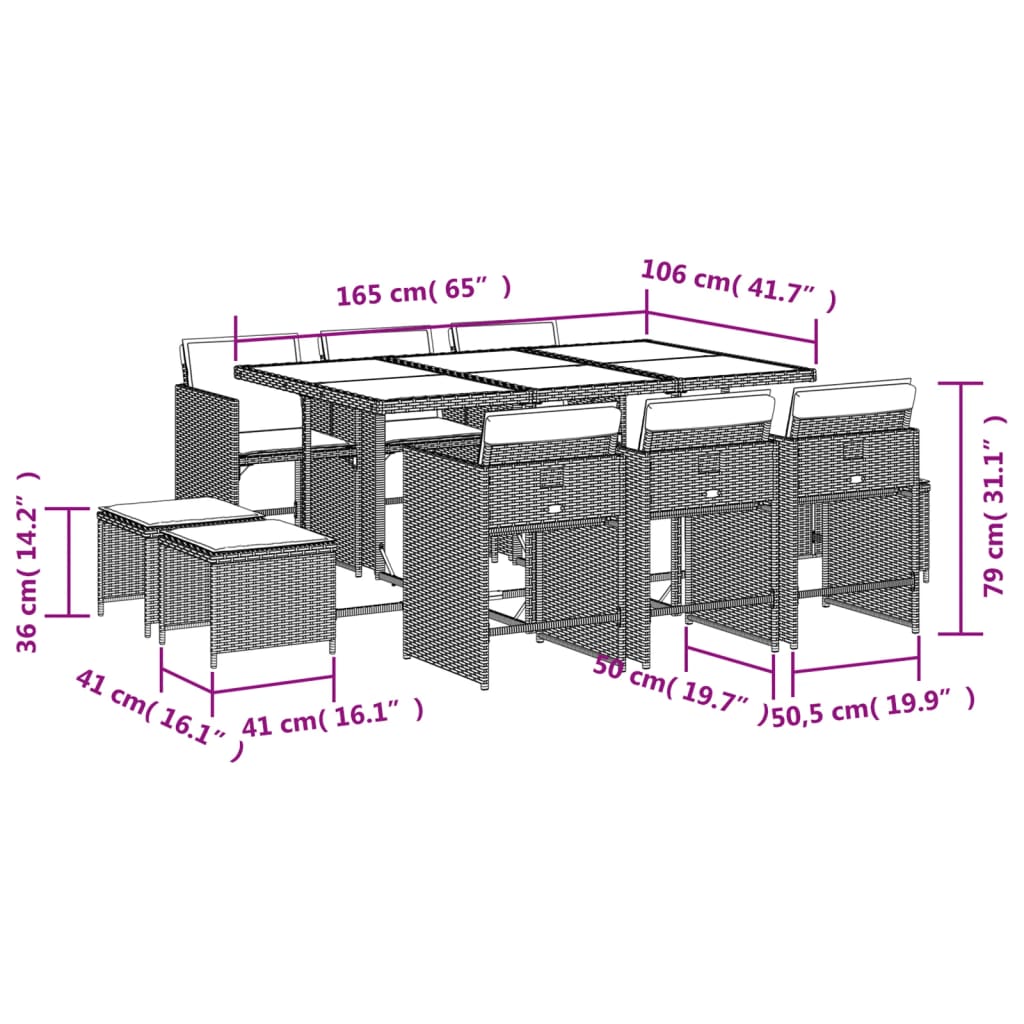 165 cm( 65″ )
106 cm( 41.7″ )
79 cm( 31.1″ )
36 cm( 14.2″ )
41 cm( 16.1″ )
41 cm( 16.1″ )
50 cm( 19.7″ )
50,5 cm( 19.9″ )