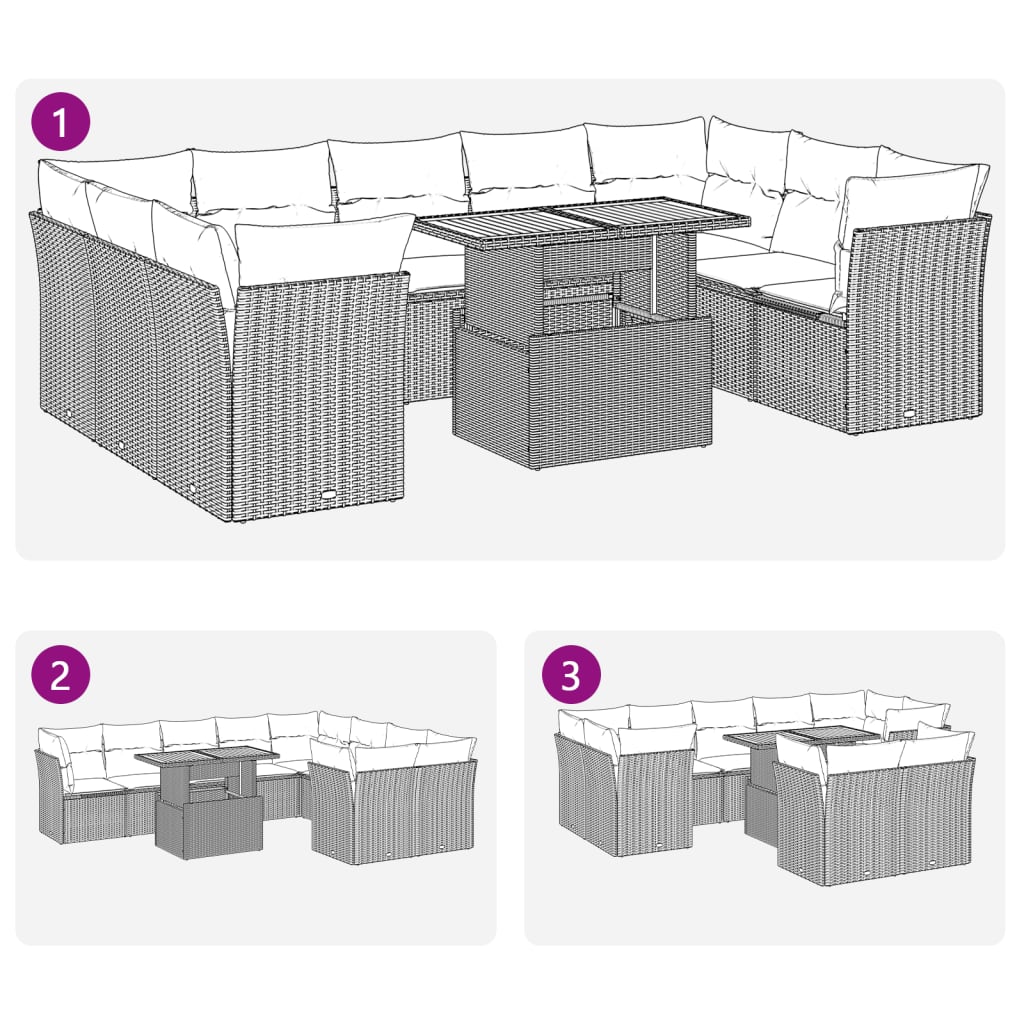 1

2

3