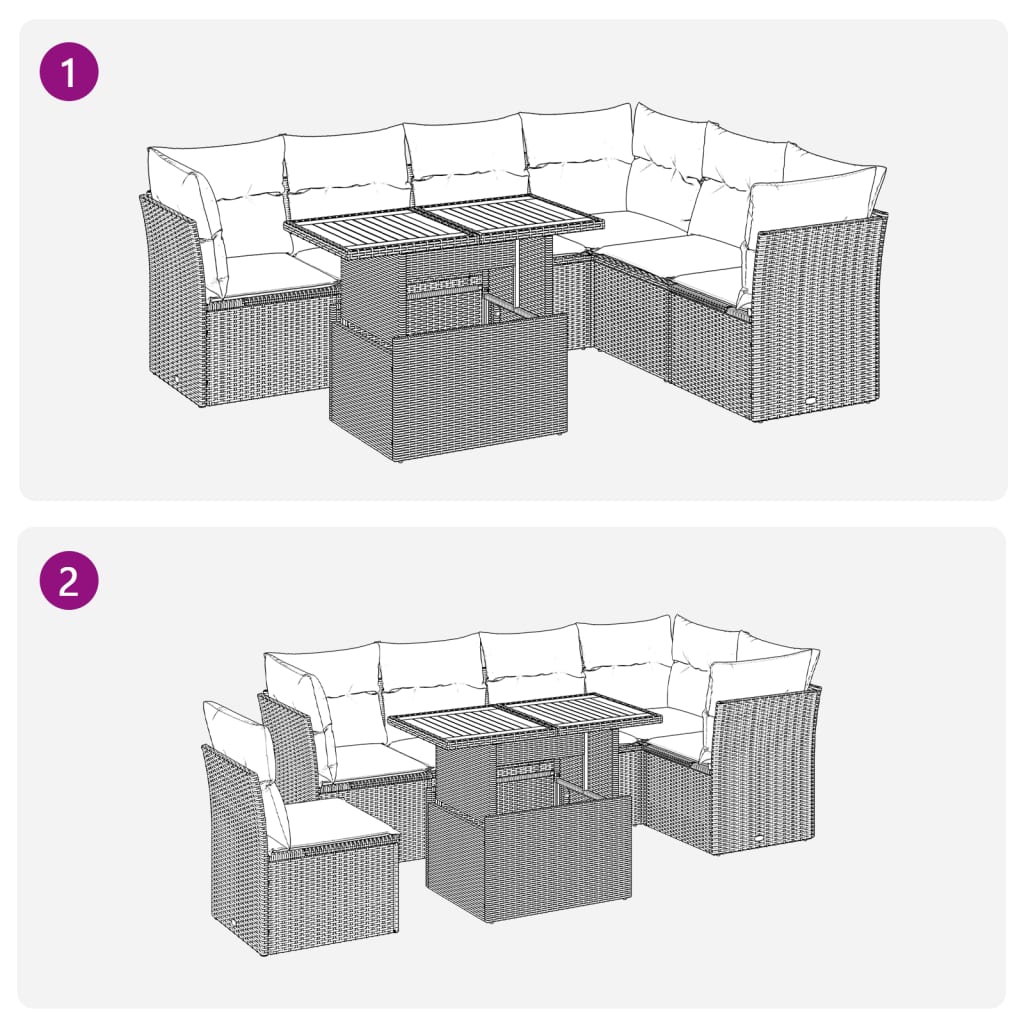 1

2