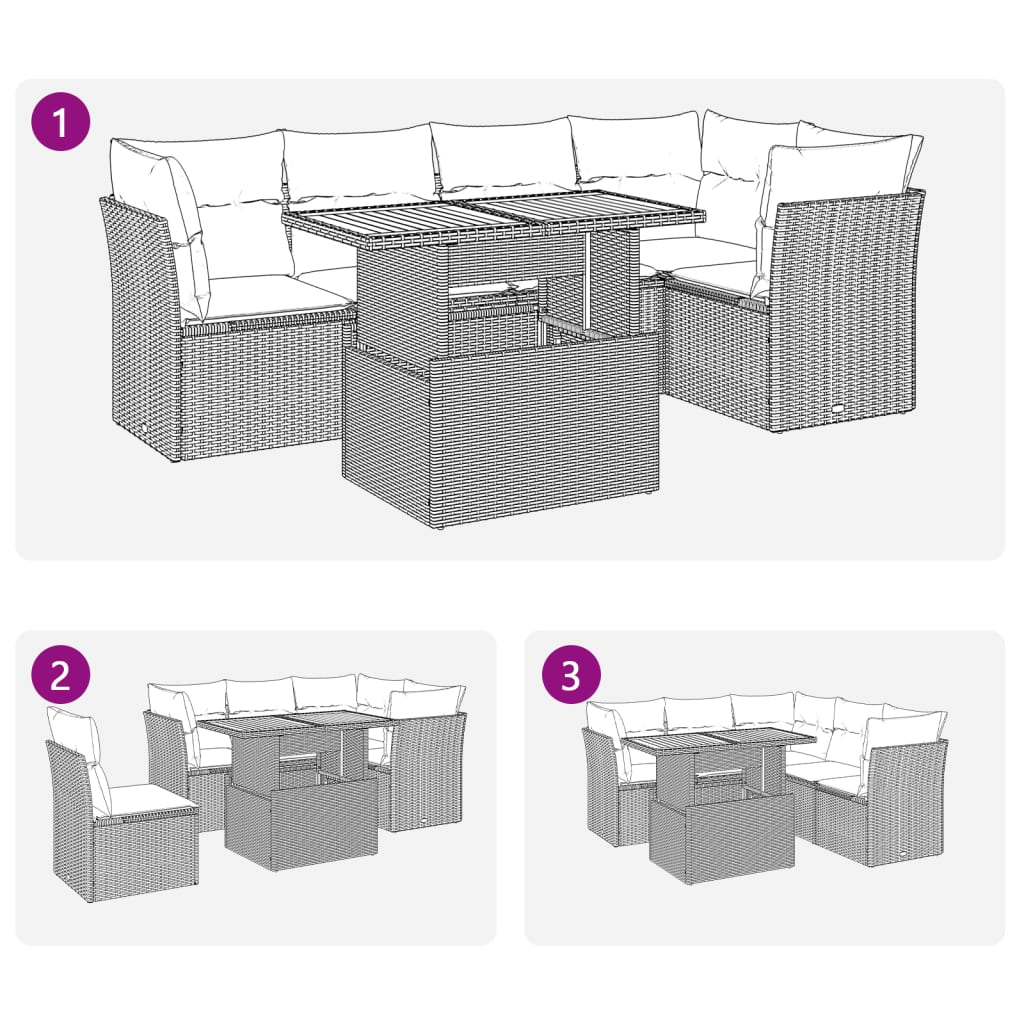 1

2

3