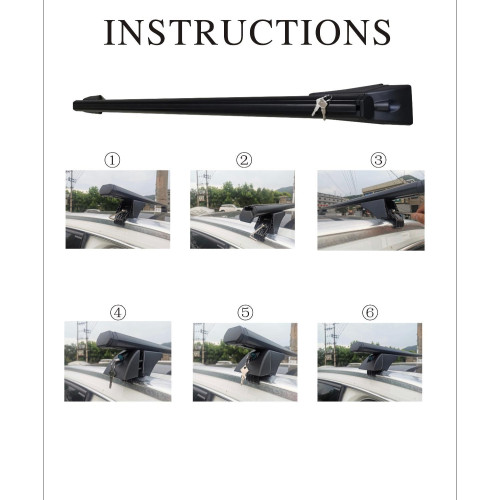 INSTRUCTIONS

①

②

③

④

⑤

⑥