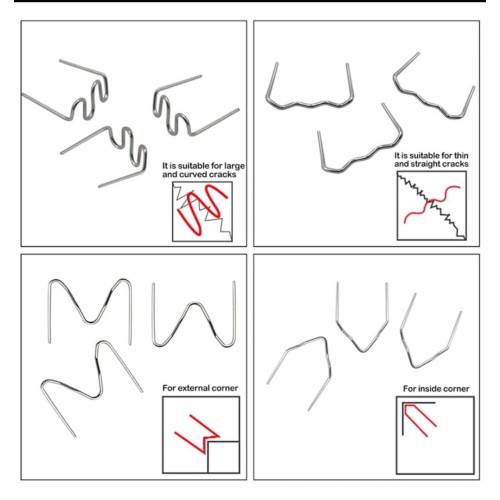 It is suitable for large and curved cracks

It is suitable for thin and straight cracks

For external corner

For inside corner