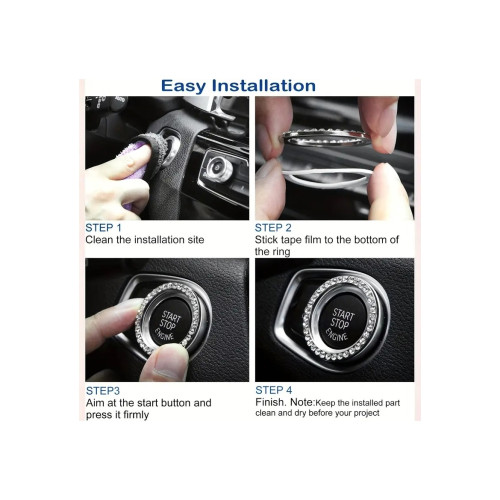 Easy Installation

STEP 1
Clean the installation site

STEP 2
Stick tape film to the bottom of the ring

START
STOP
ENGINE

STEP3
Aim at the start button and press it firmly

START
STOP
ENGINE

STEP 4
Finish. Note:Keep the installed part clean and dry before your project