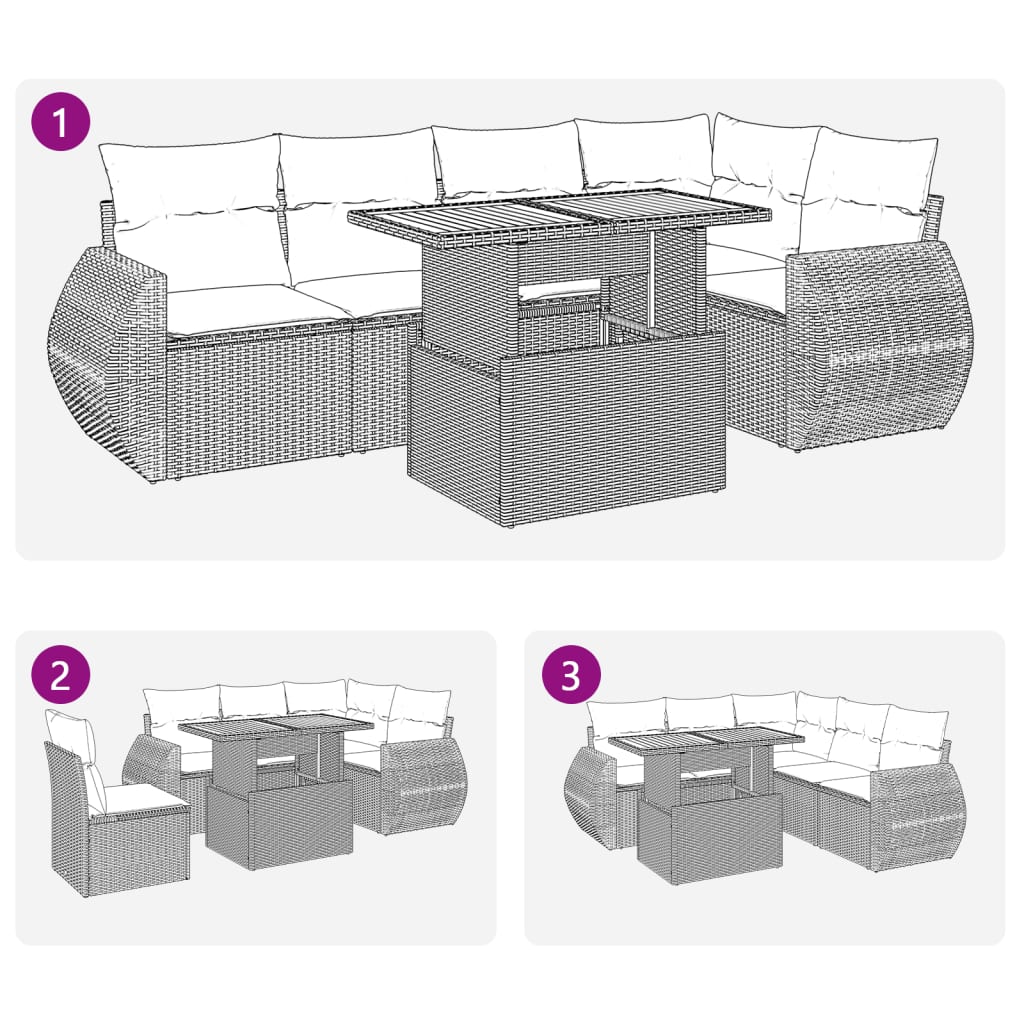 1

2

3