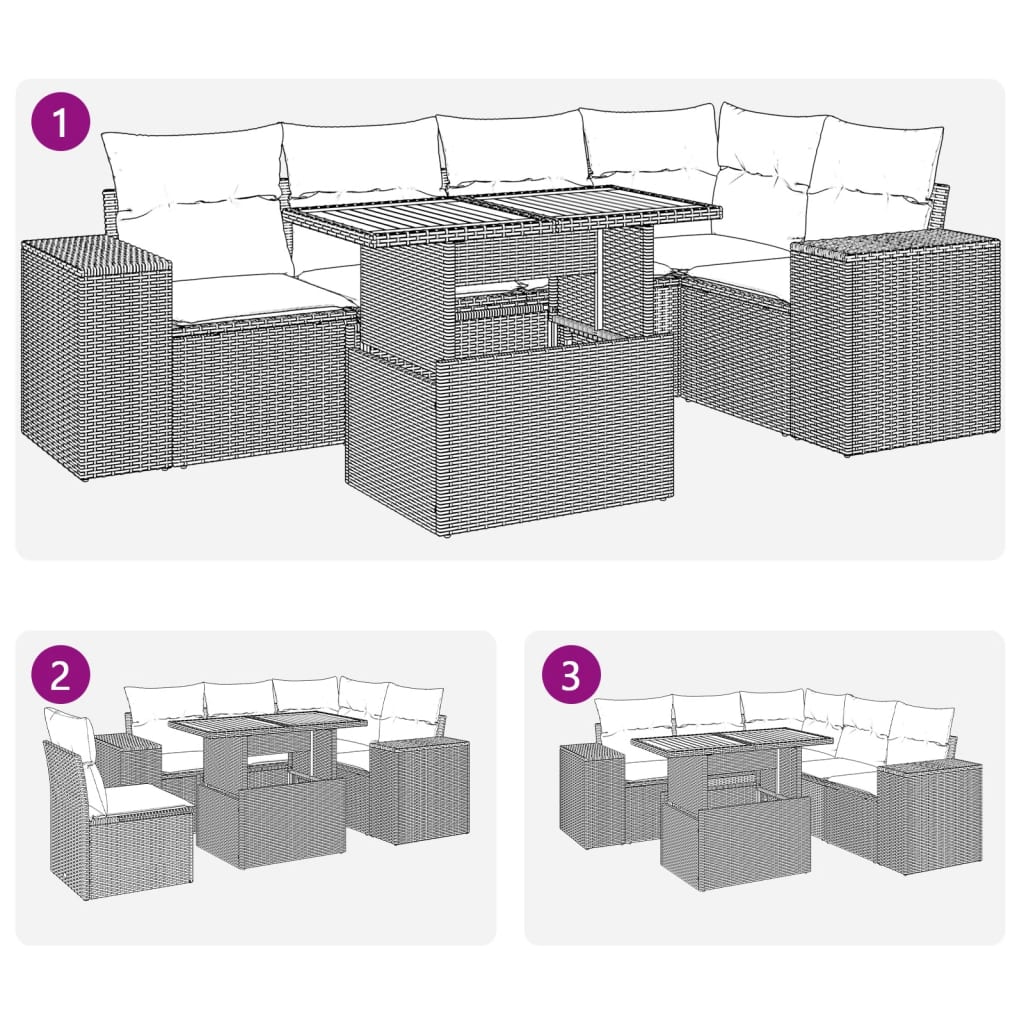 1

2

3