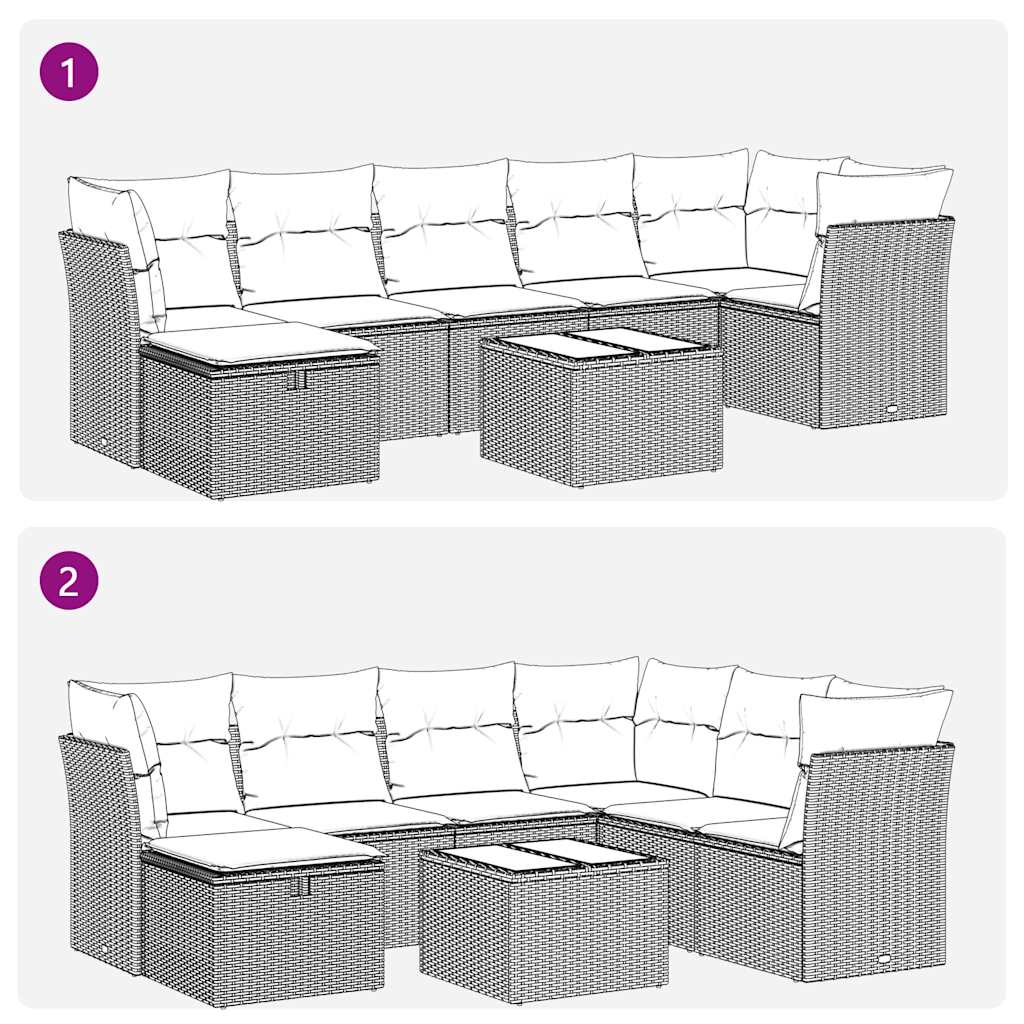 1

2