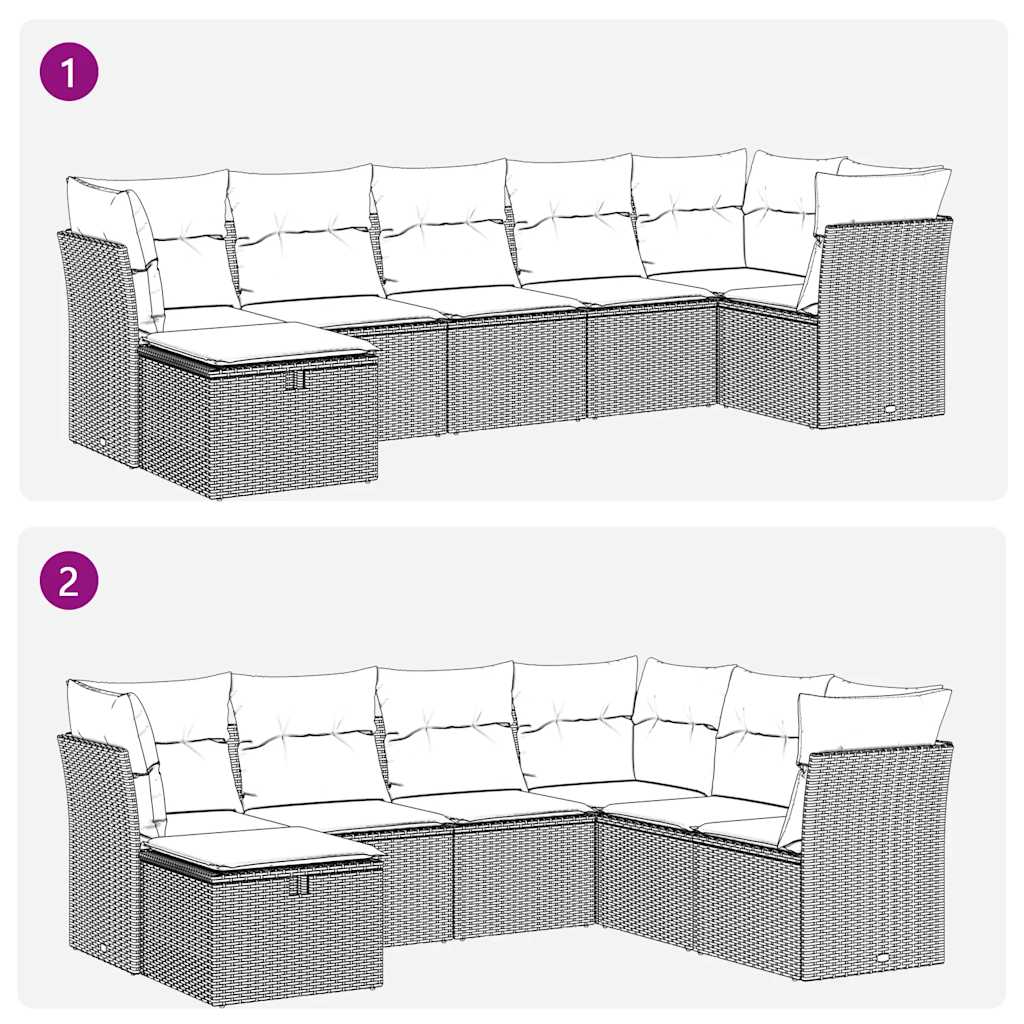 1

2