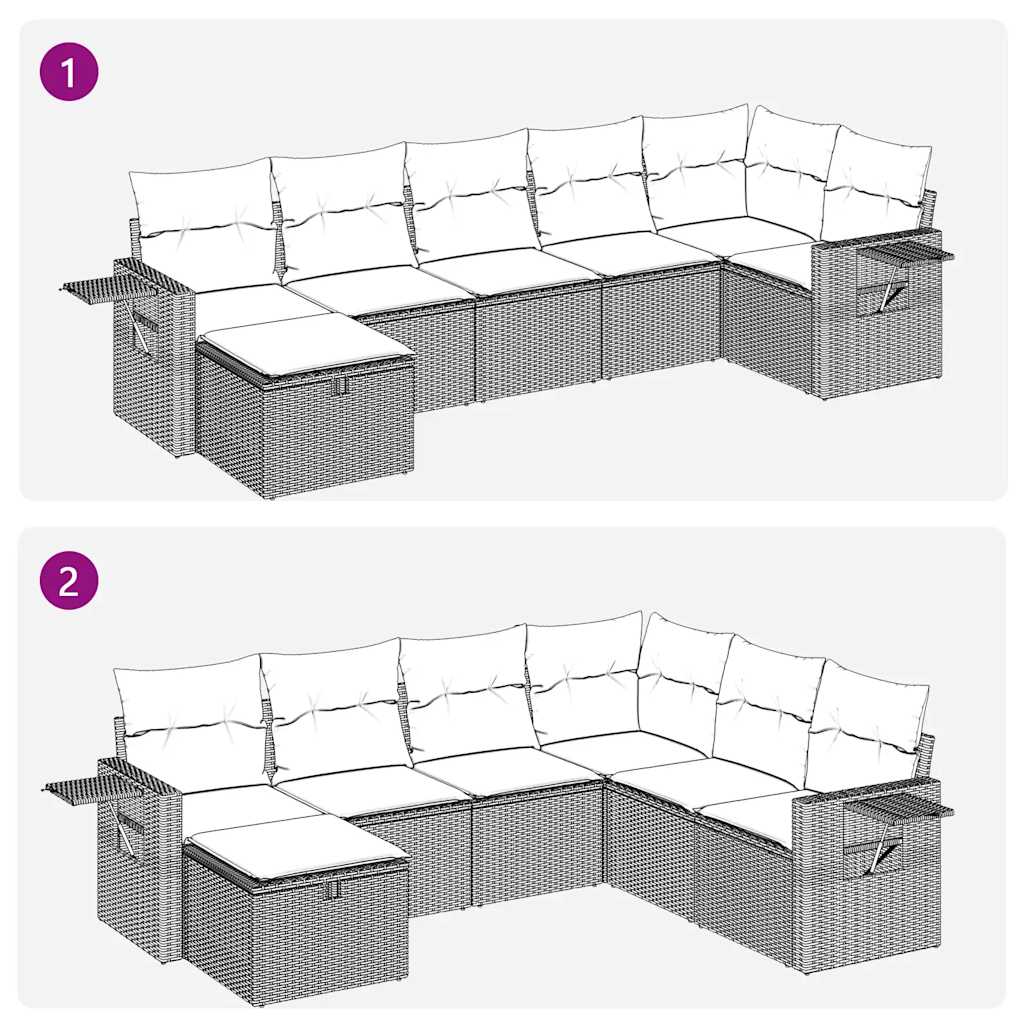 1

2