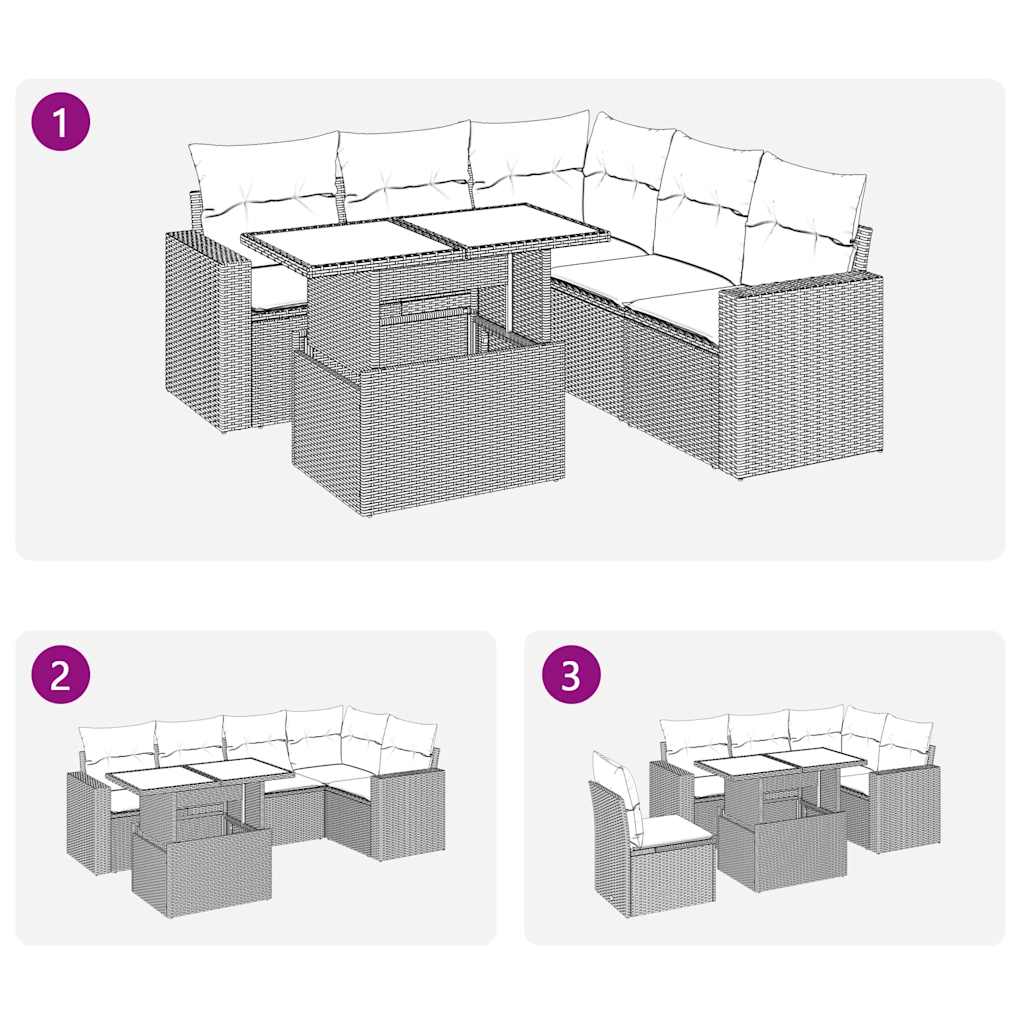 1

2

3