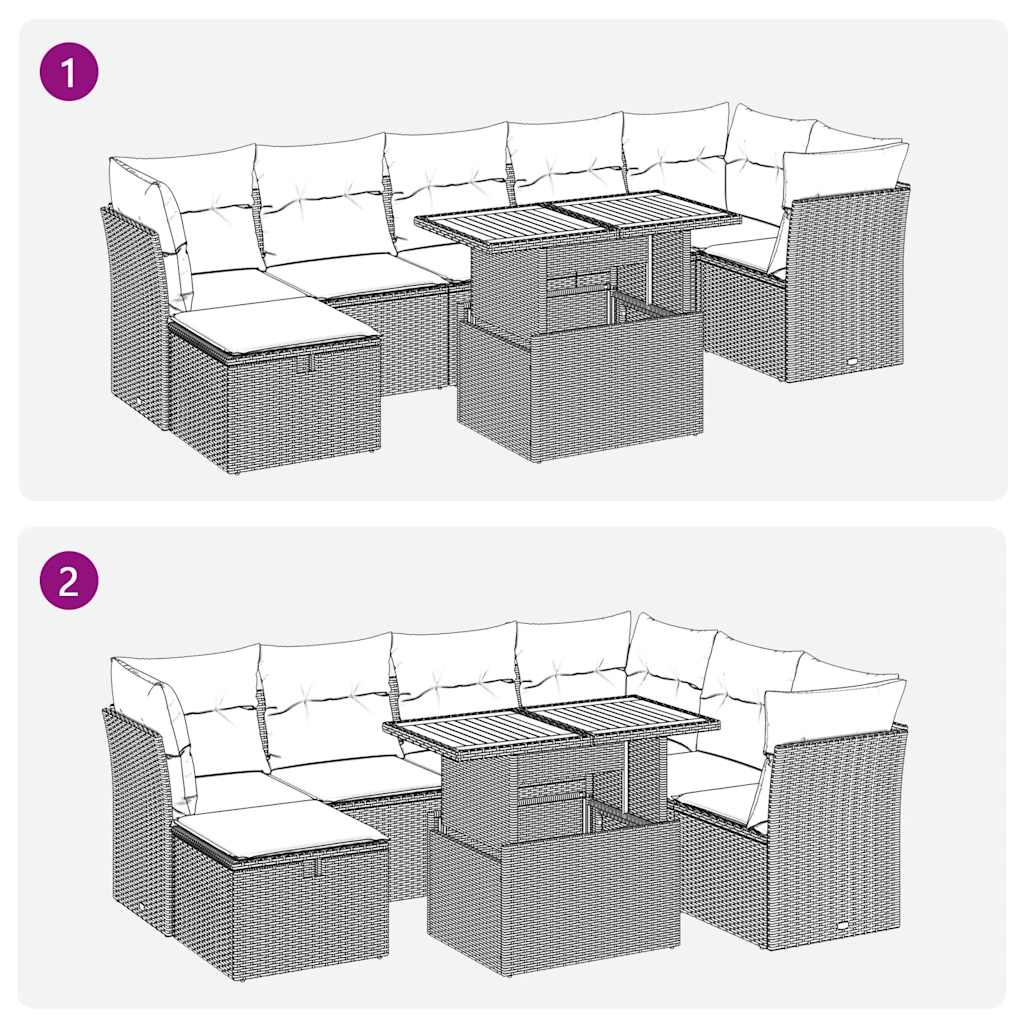 1

2