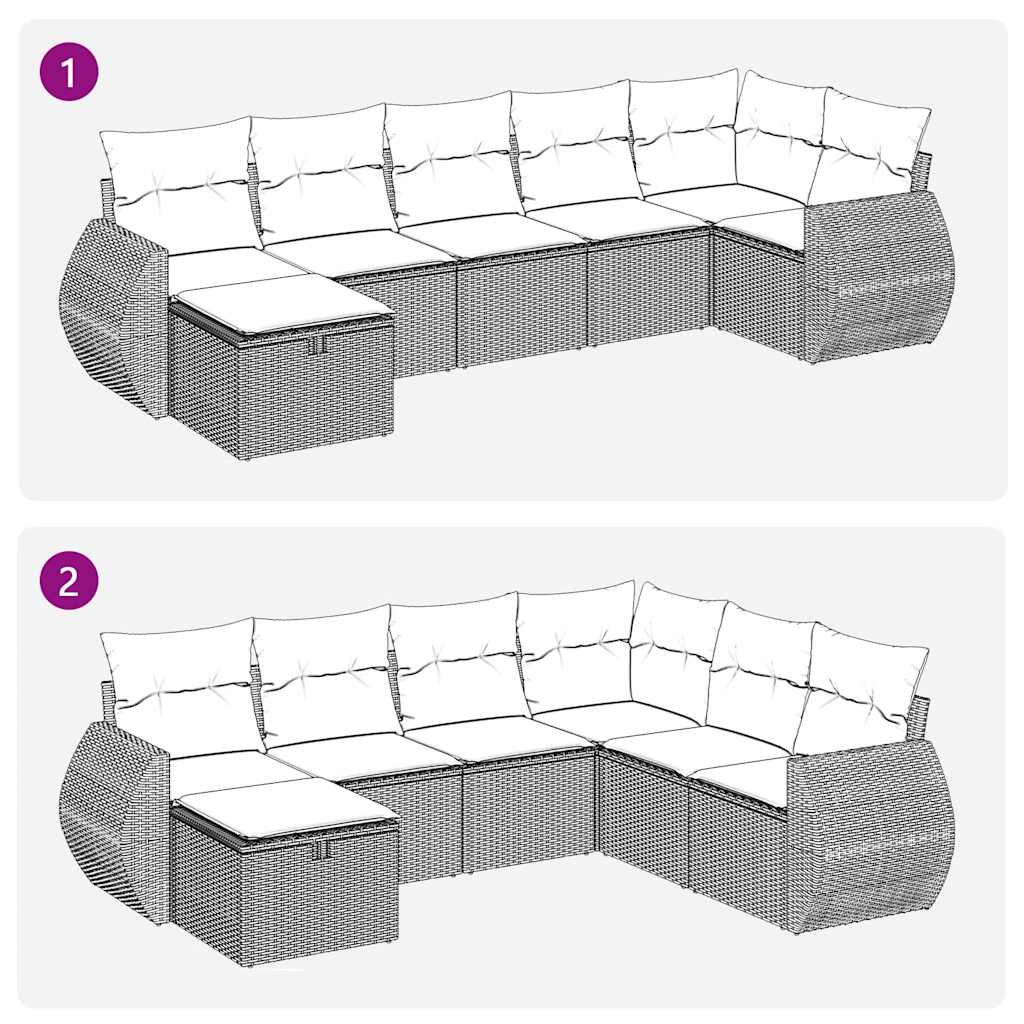 1

2