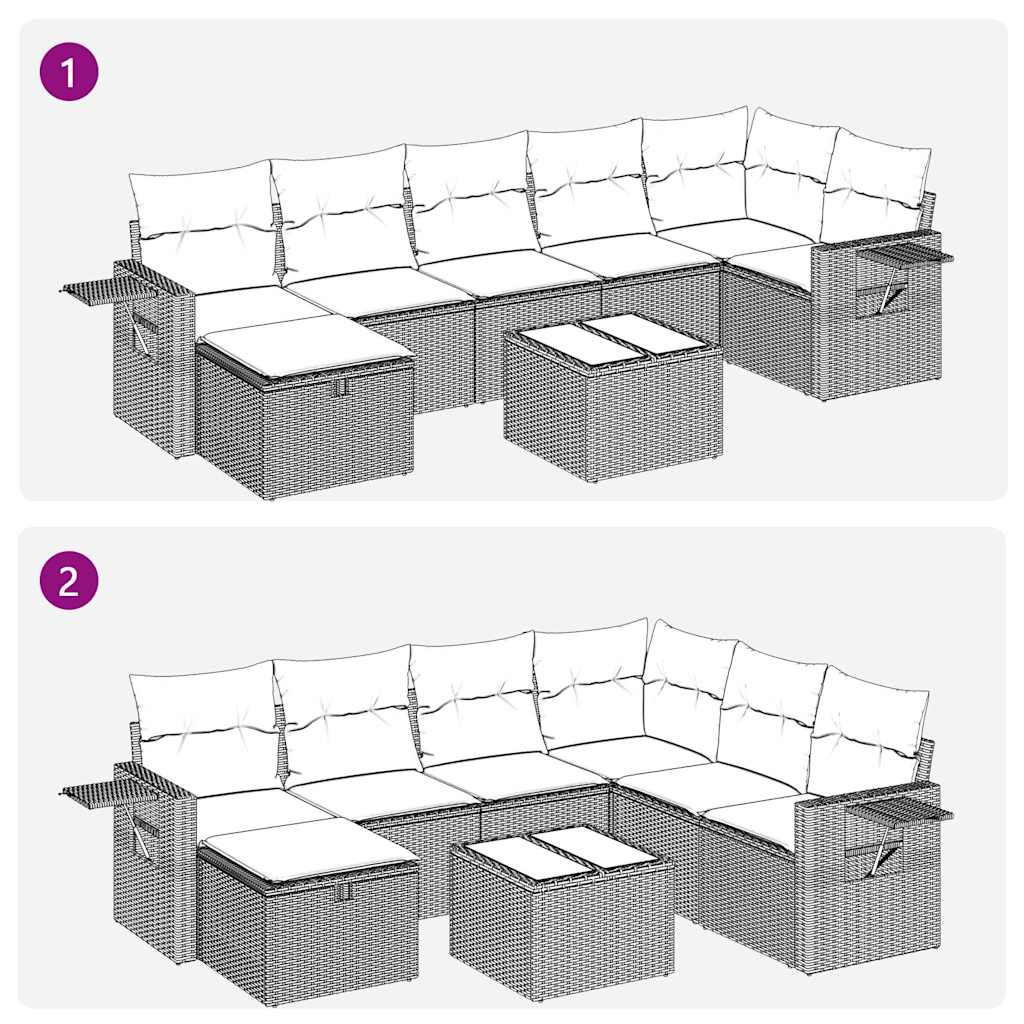 1

2