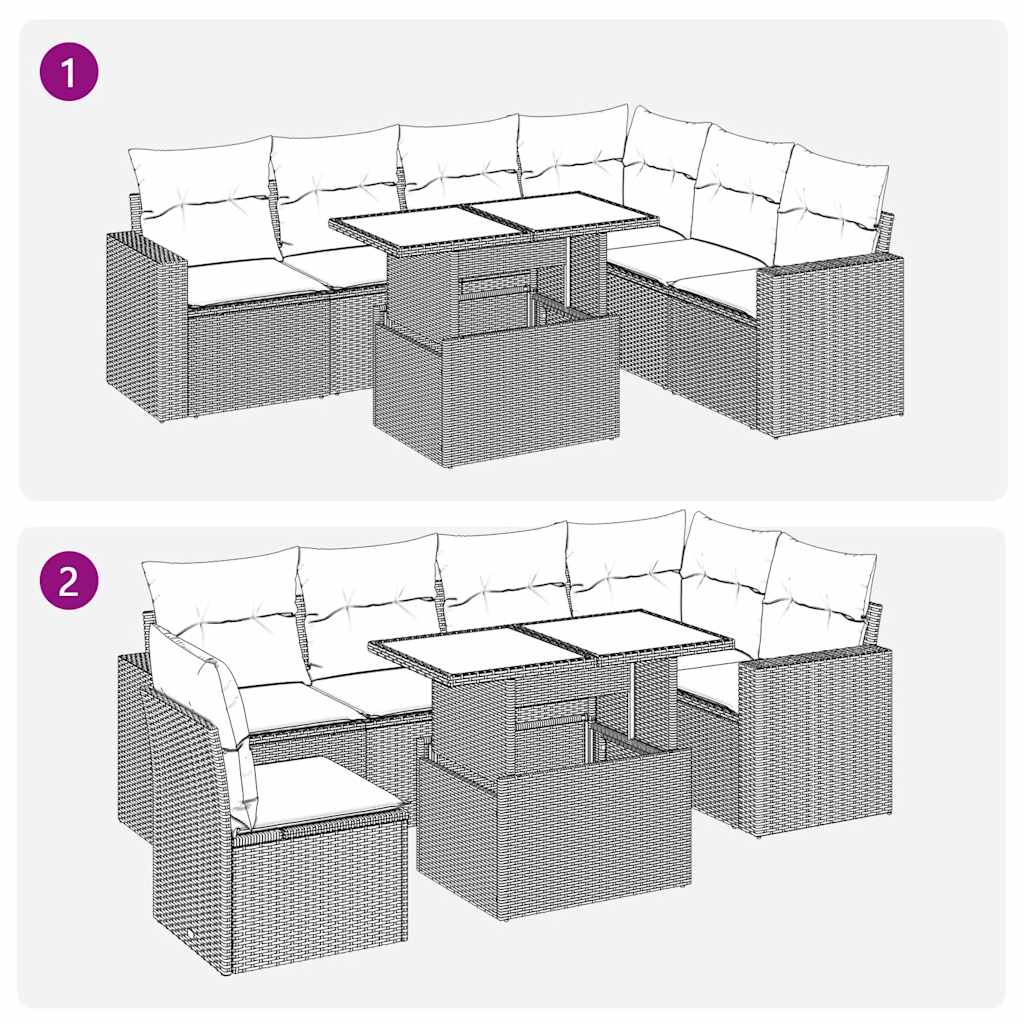 1

2