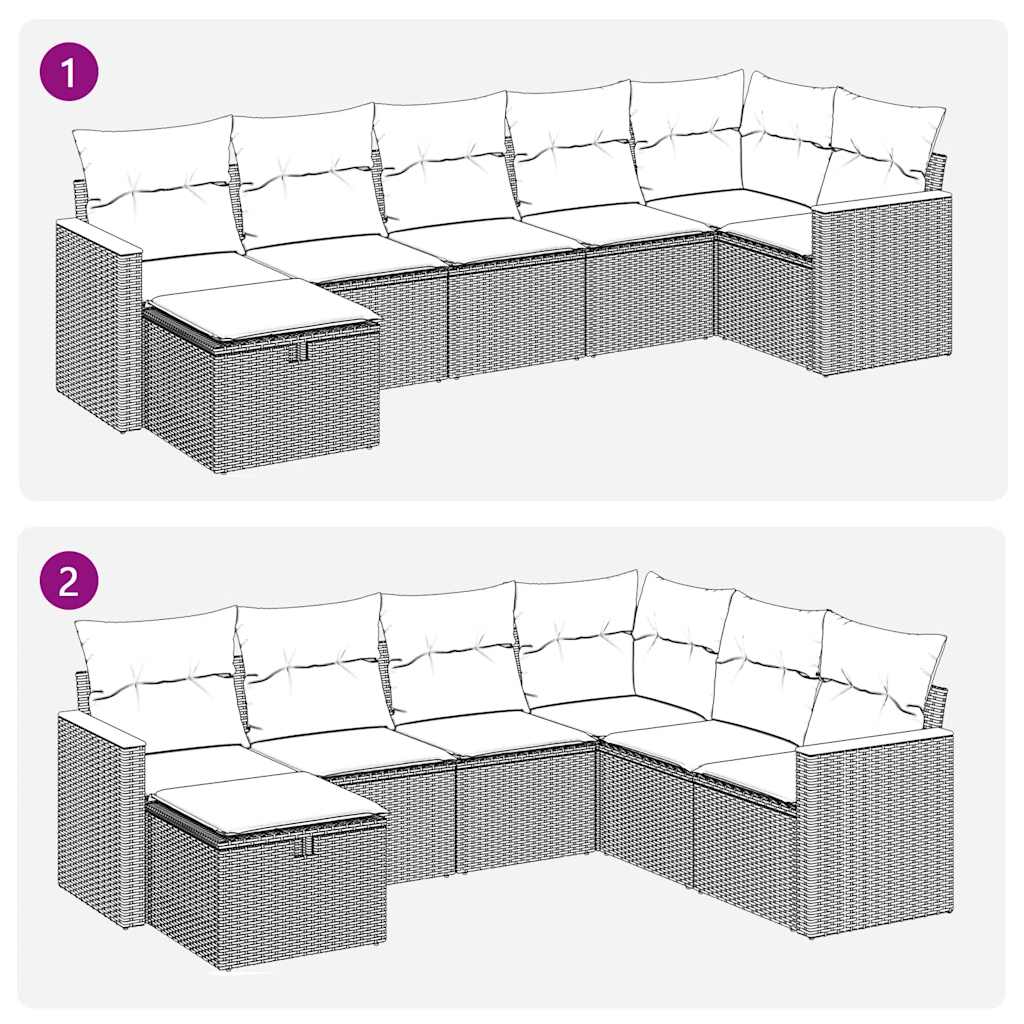 1

2