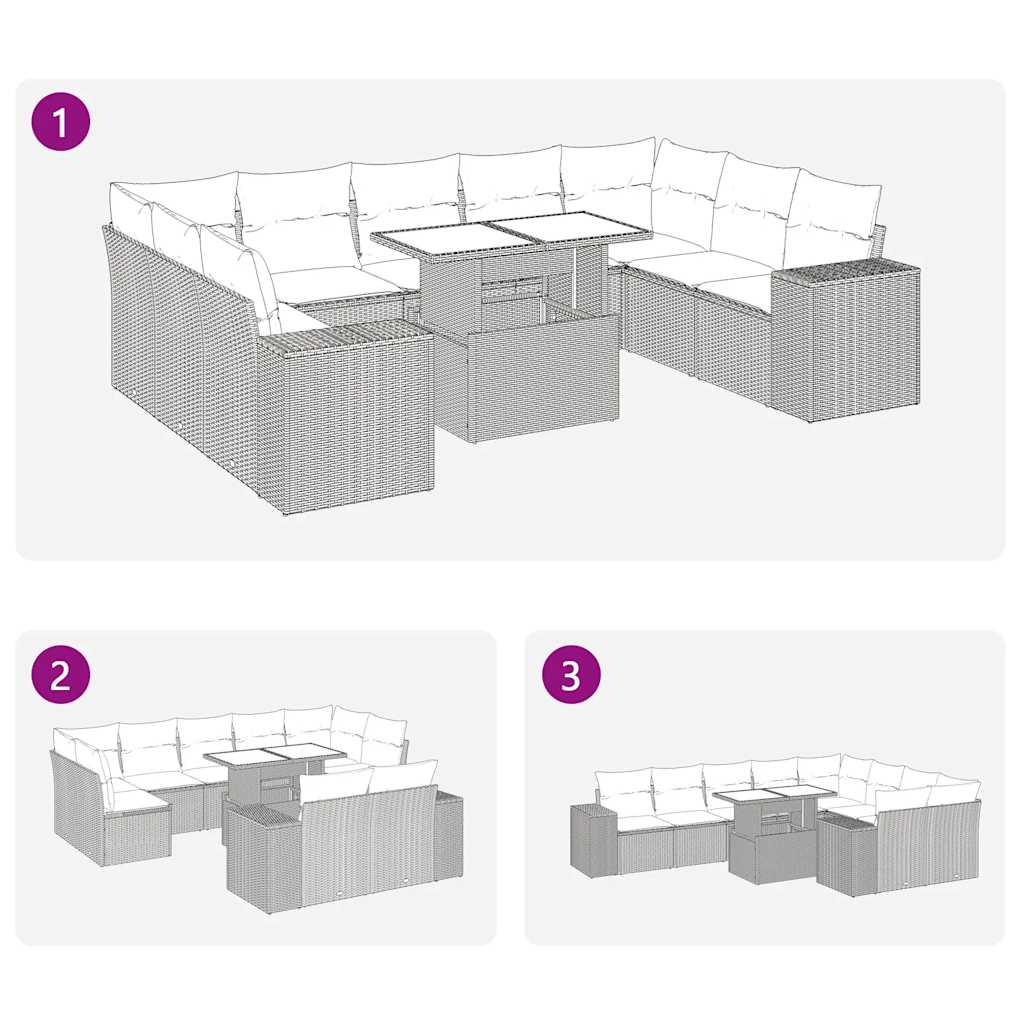 1

2

3