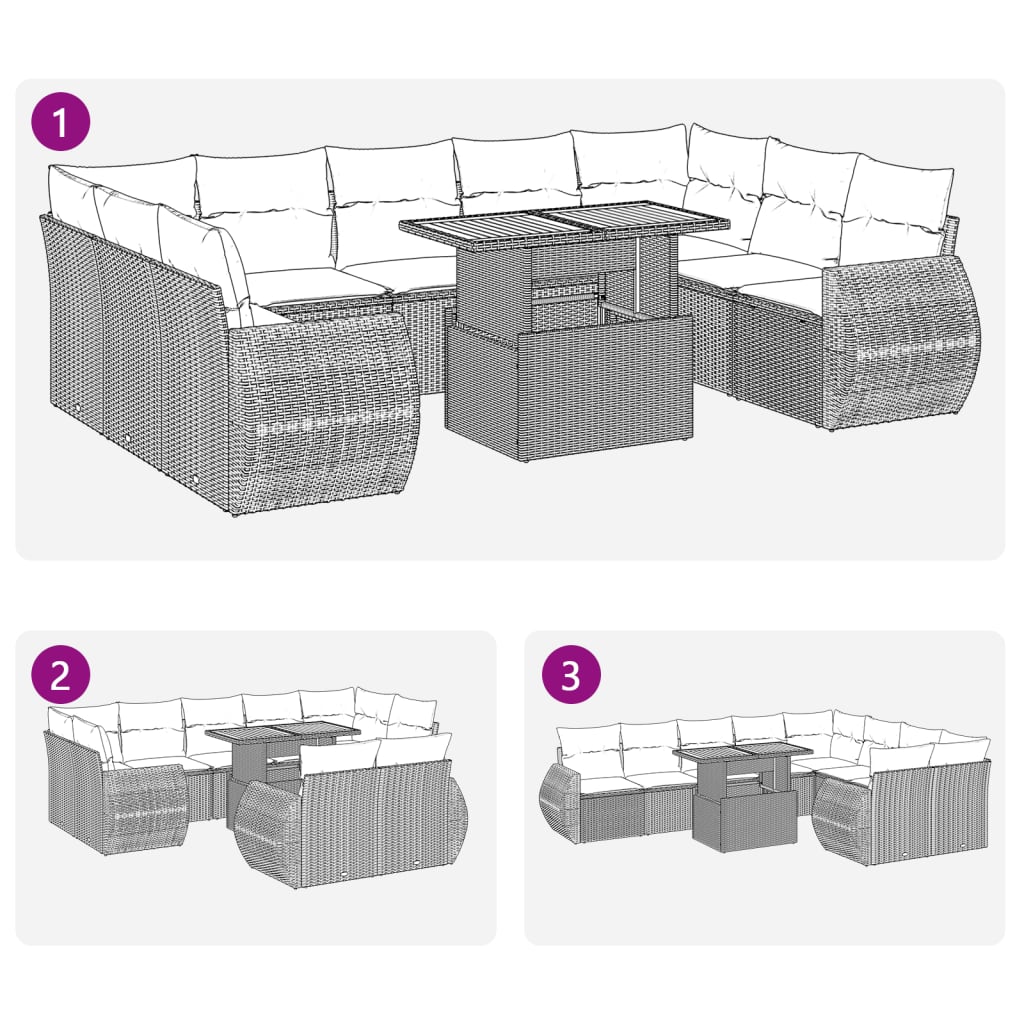 1

2

3