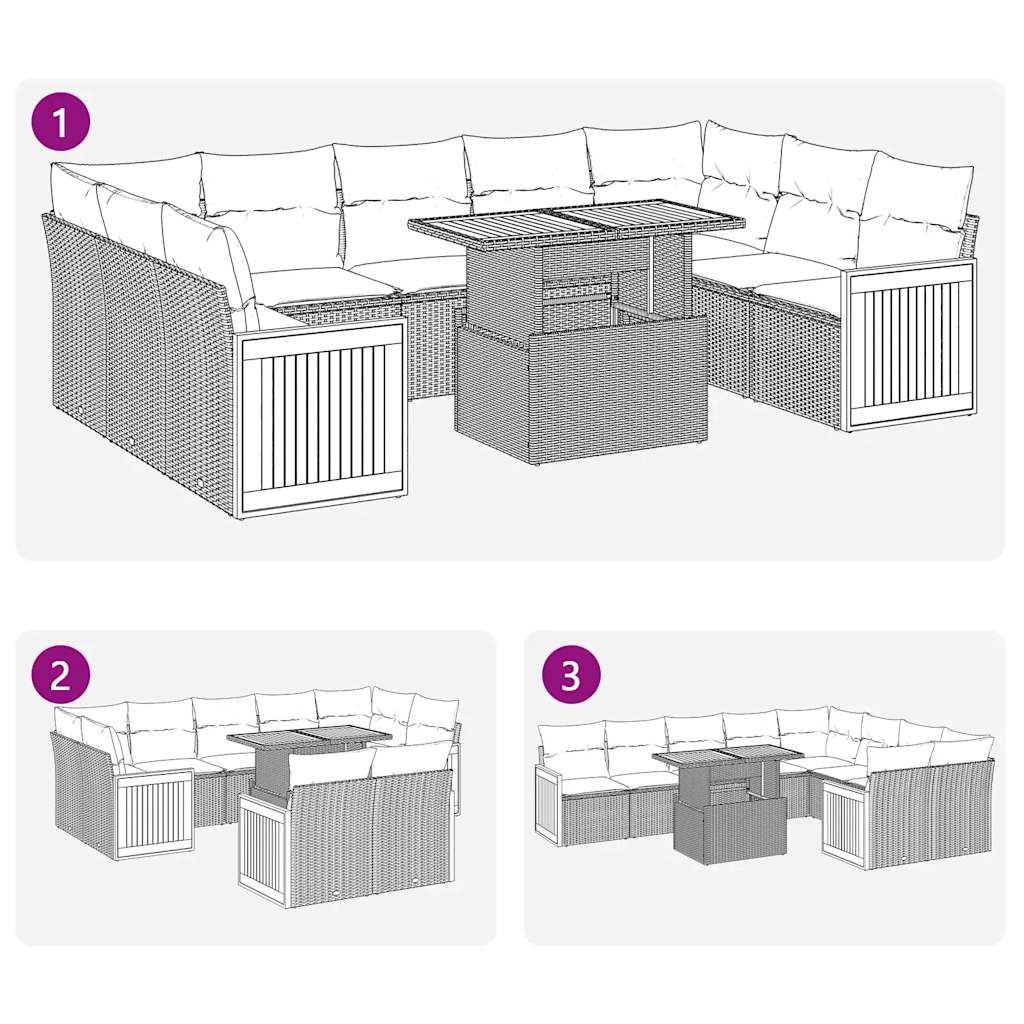 1

2

3