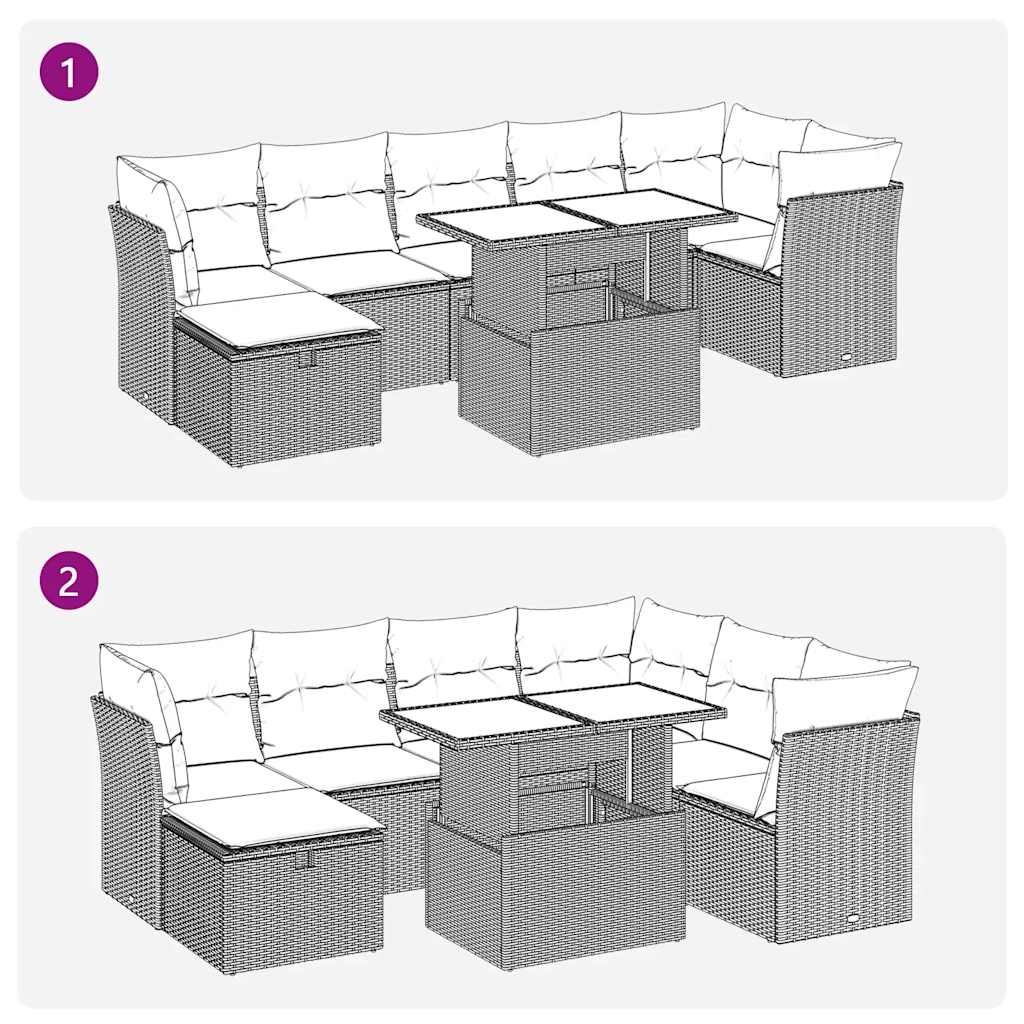 1

2