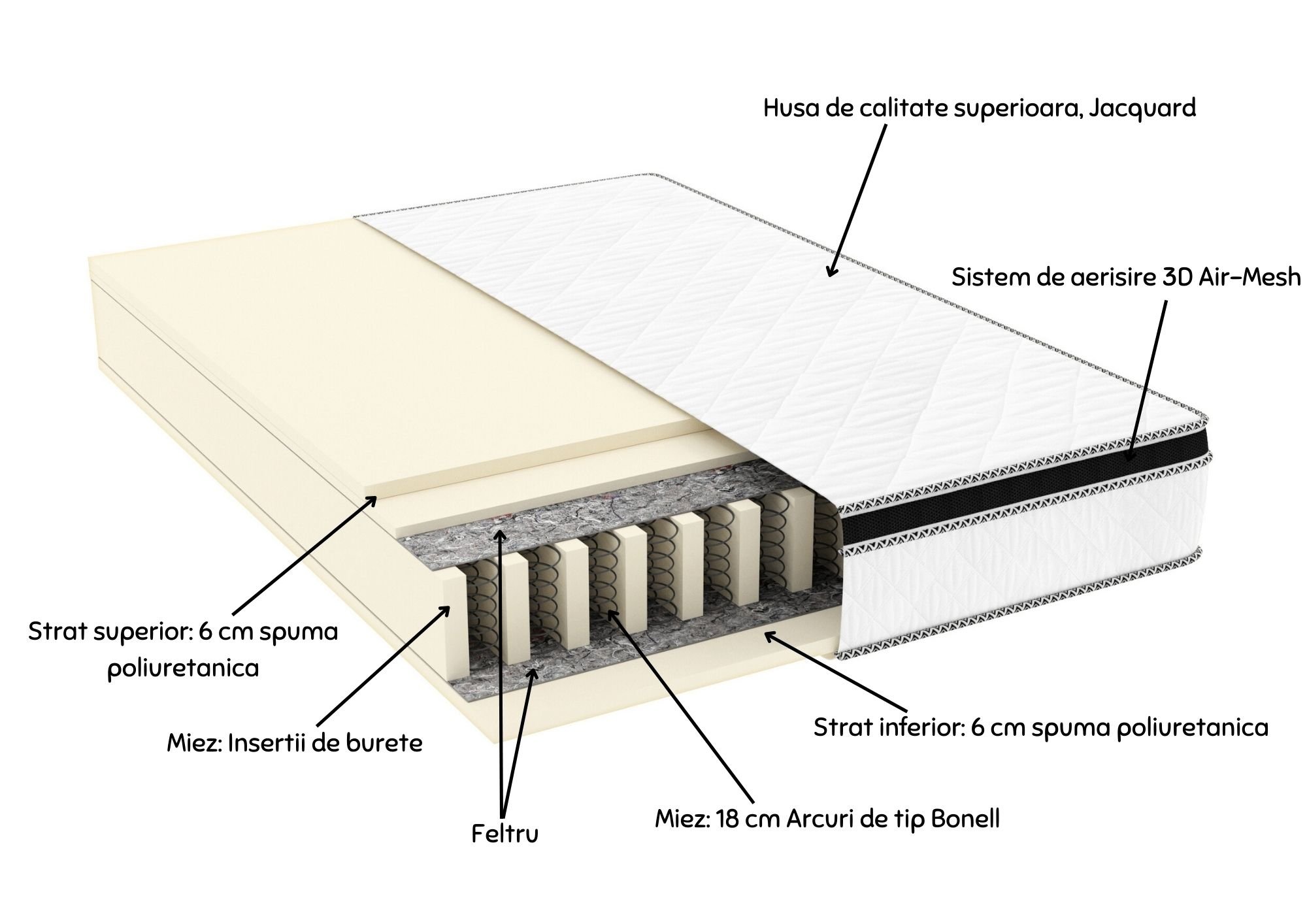 Husa de calitate superioara, Jacquard

Sistem de aerisire 3D Air-Mesh

Strat superior: 6 cm spuma poliuretanica

Miez: Insertii de burete

Feltru

Miez: 18 cm Arcuri de tip Bonell

Strat inferior: 6 cm spuma poliuretanica