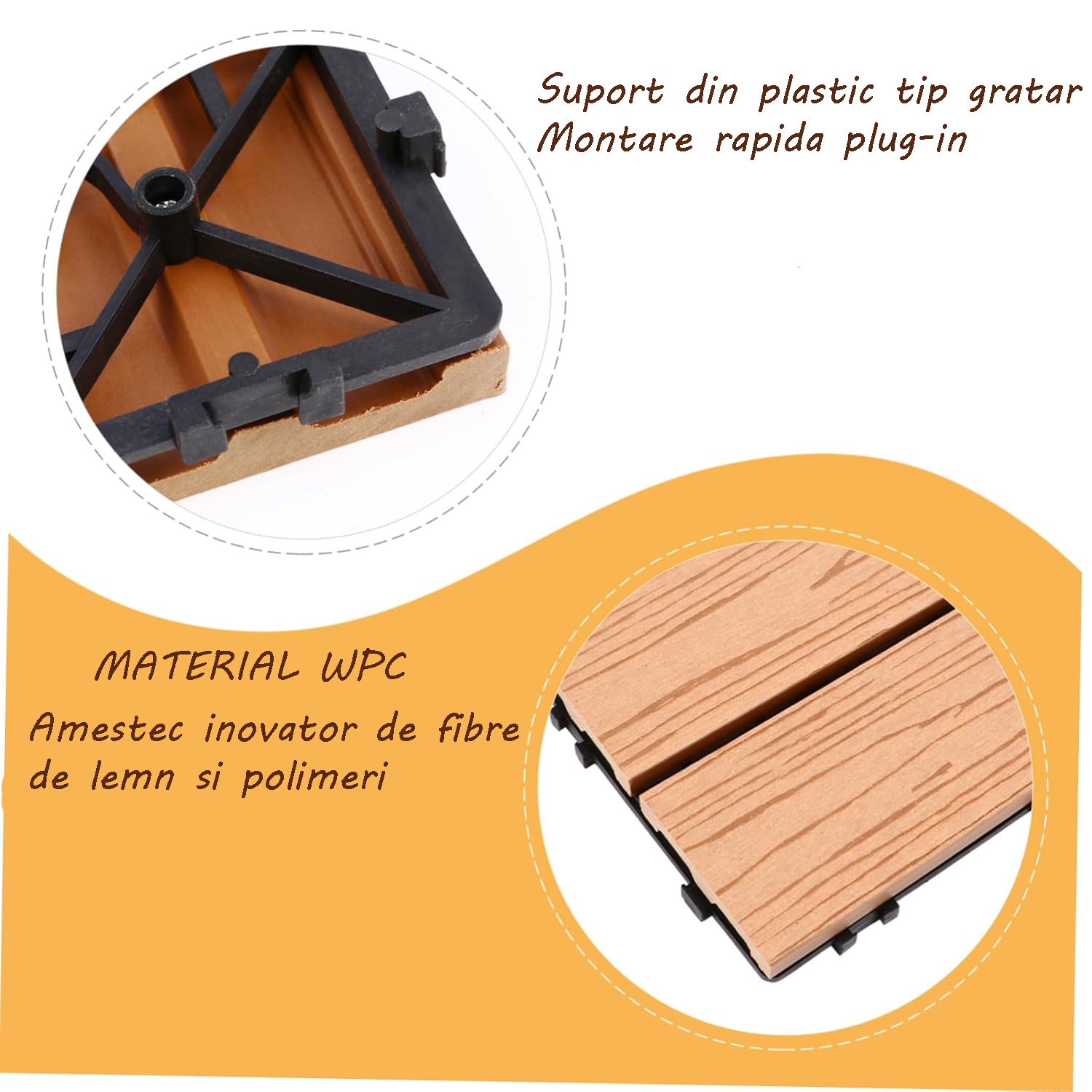 Suport din plastic tip gratar
Montare rapida plug-in

MATERIAL WPC
Amestec inovator de fibre de lemn si polimeri