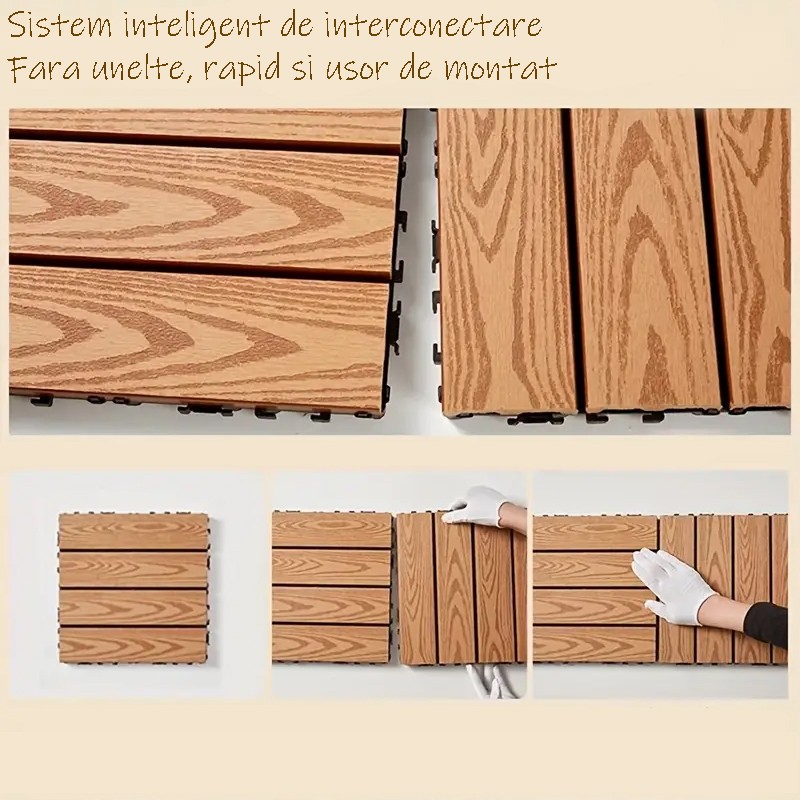 Sistem inteligent de interconectare
Fara unelte, rapid si usor de montat