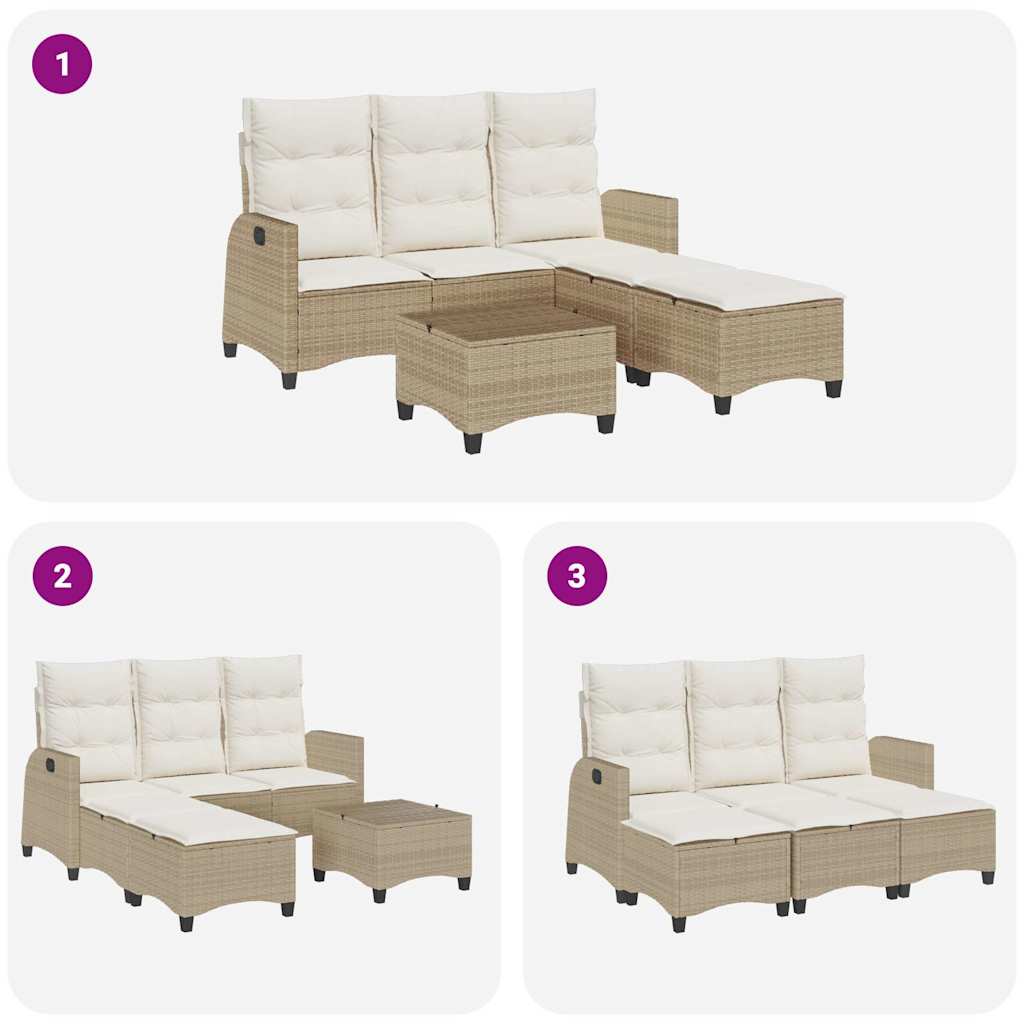 1

2

3