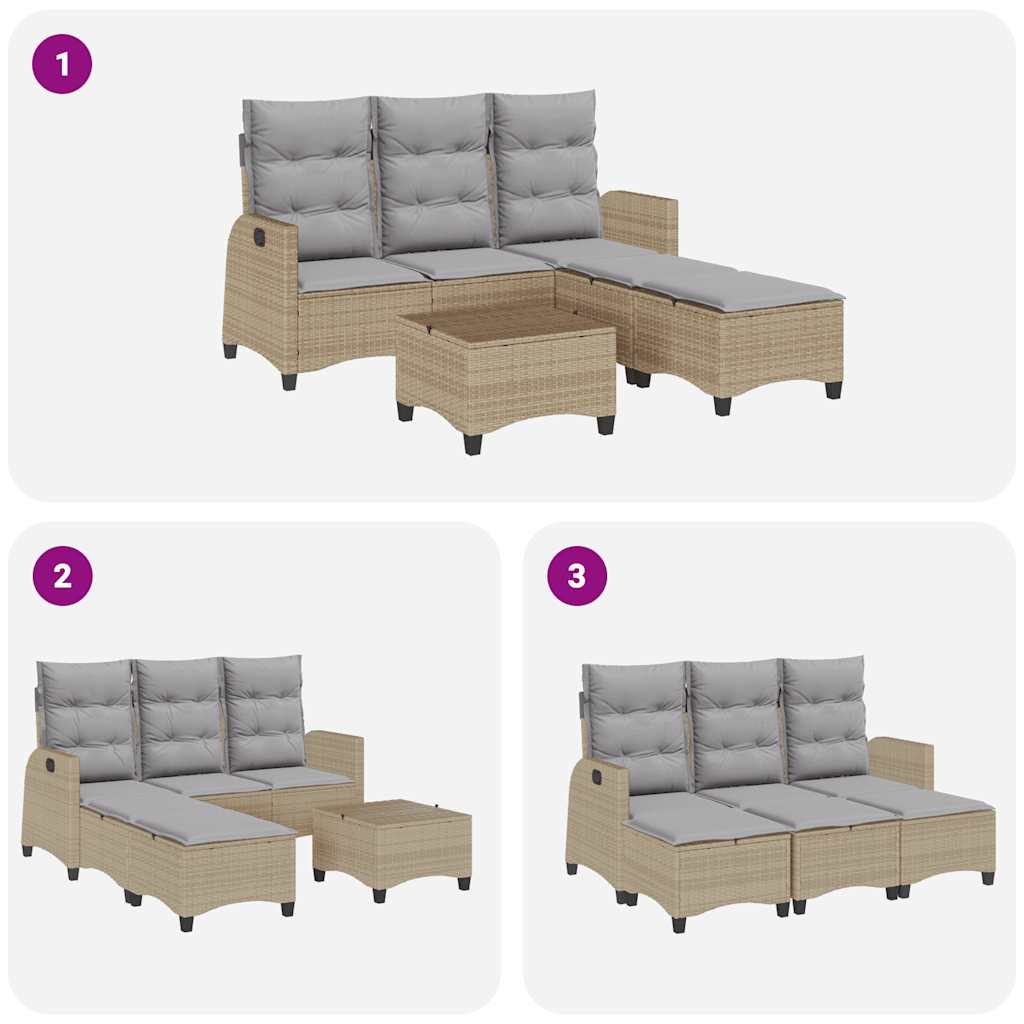 1

2

3