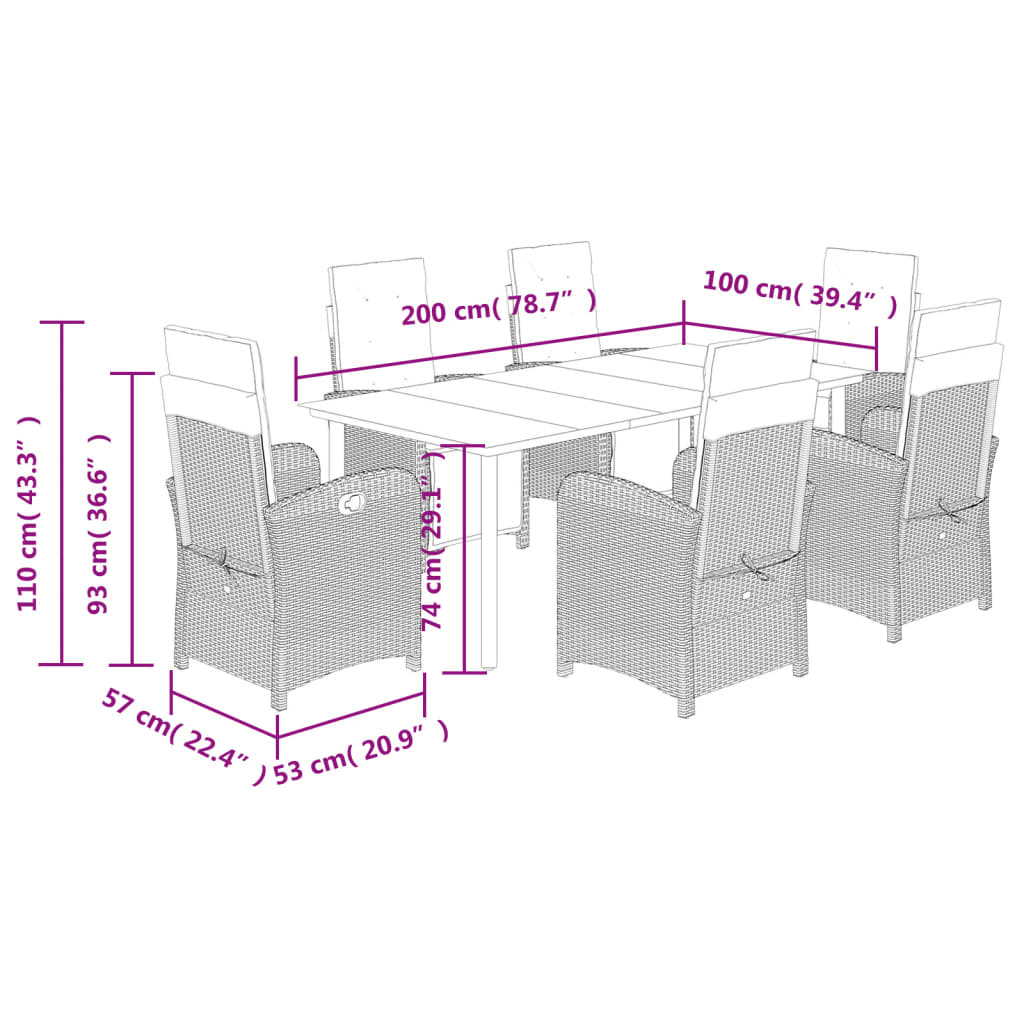 200 cm( 78.7″ )
100 cm( 39.4″ )
110 cm( 43.3″ )
93 cm( 36.6″ )
74 cm( 29.1″ )
57 cm( 22.4″ )
53 cm( 20.9″ )