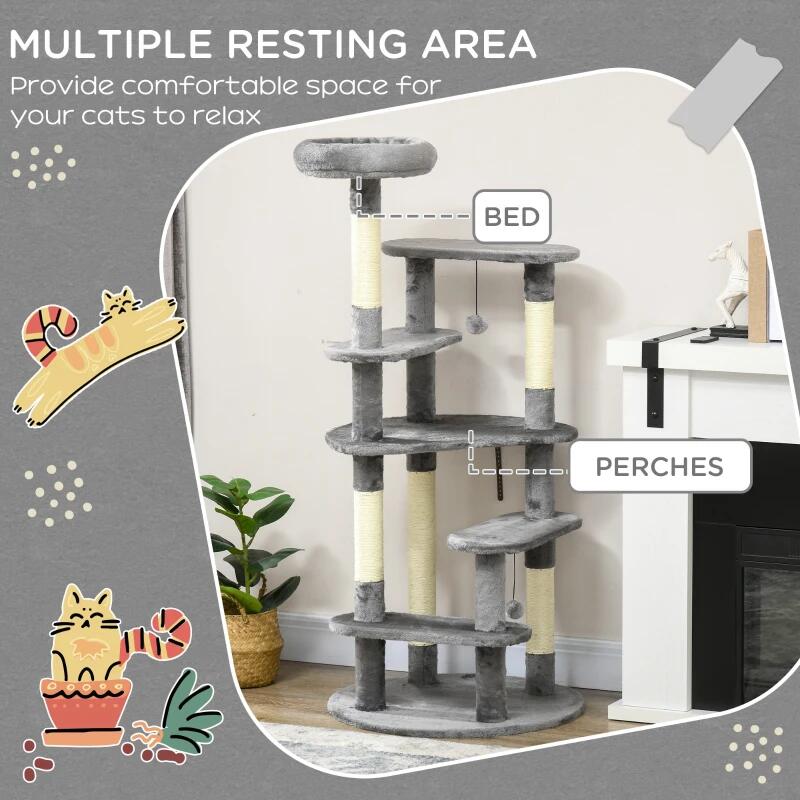 MULTIPLE RESTING AREA

Provide comfortable space for your cats to relax

BED

PERCHES