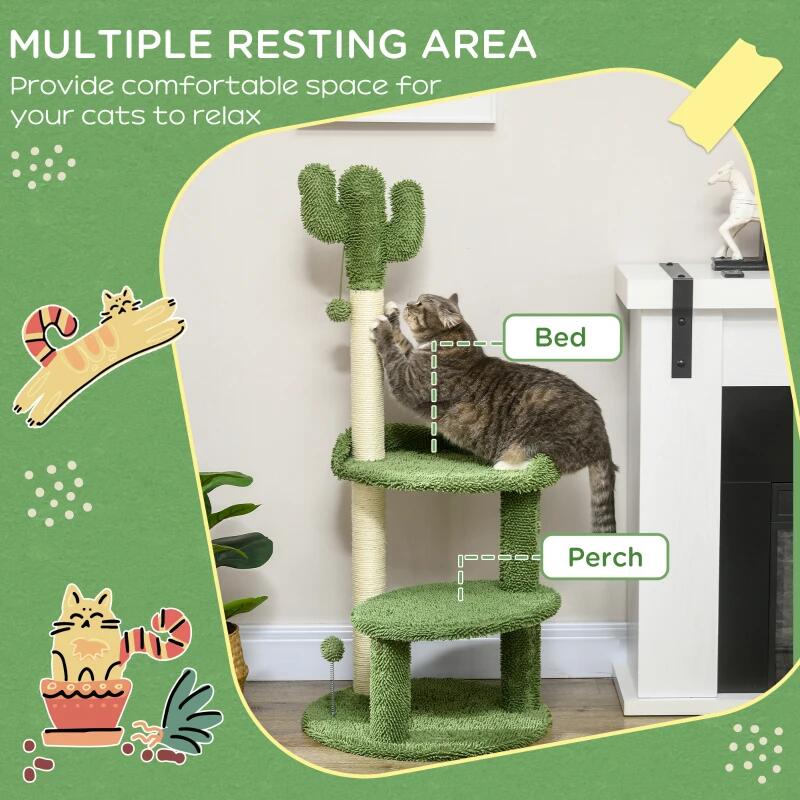 MULTIPLE RESTING AREA
Provide comfortable space for your cats to relax

Bed

Perch