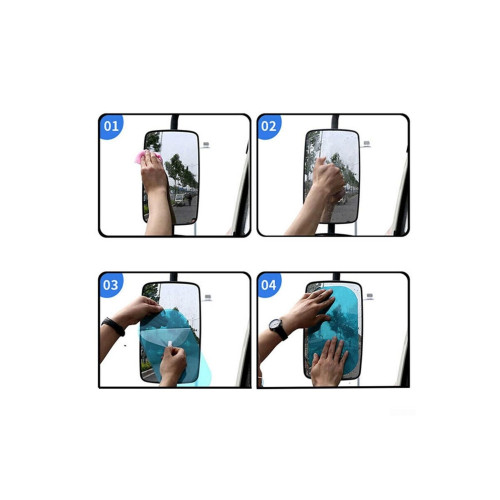 01

02

03

04