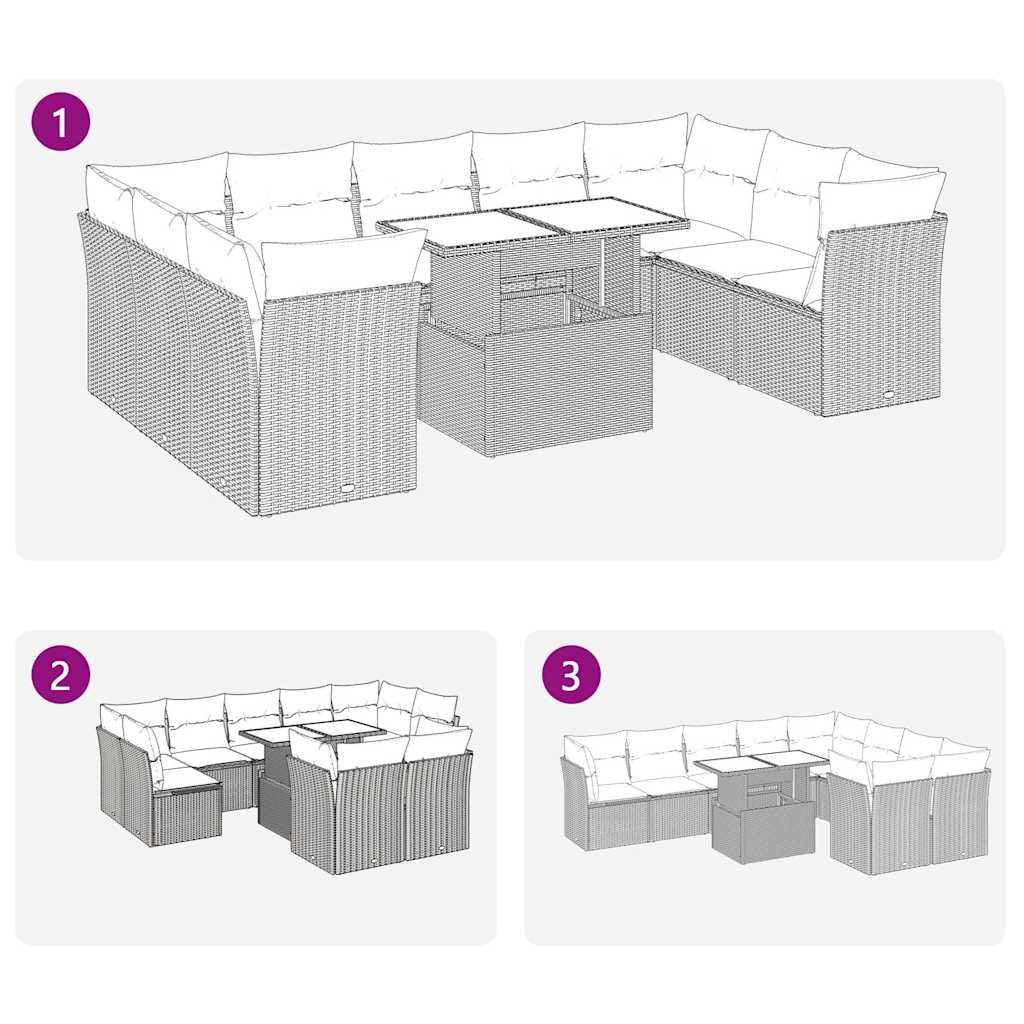 1

2

3