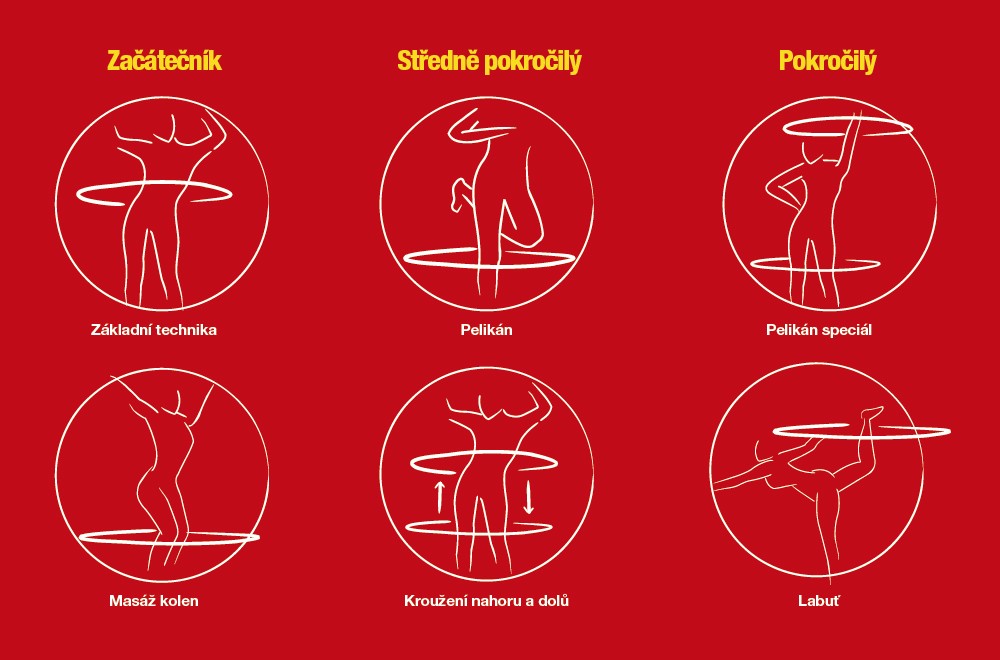 Začátečník

Základní technika

Masáž kolen

Středně pokročilý

Pelikán

Kroužení nahoru a dolů

Pokročilý

Pelikán speciál

Labuť