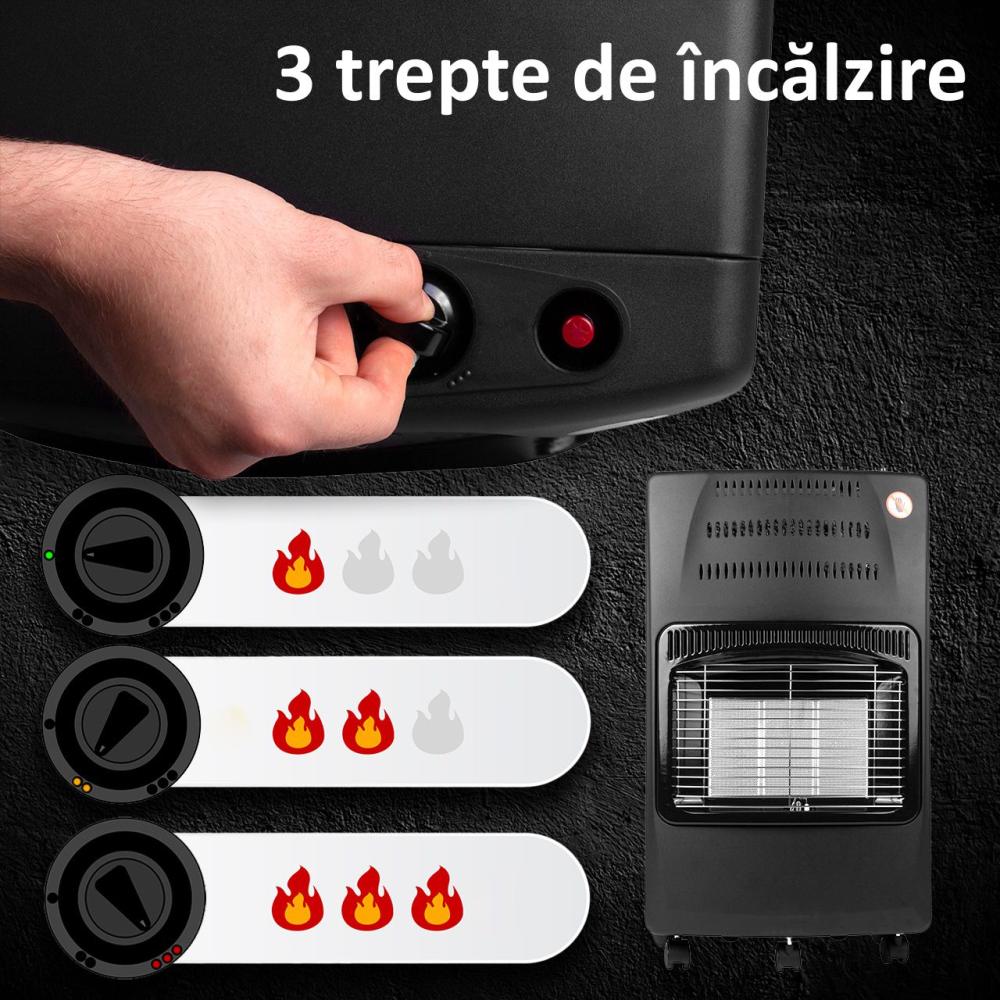 3 trepte de încălzire