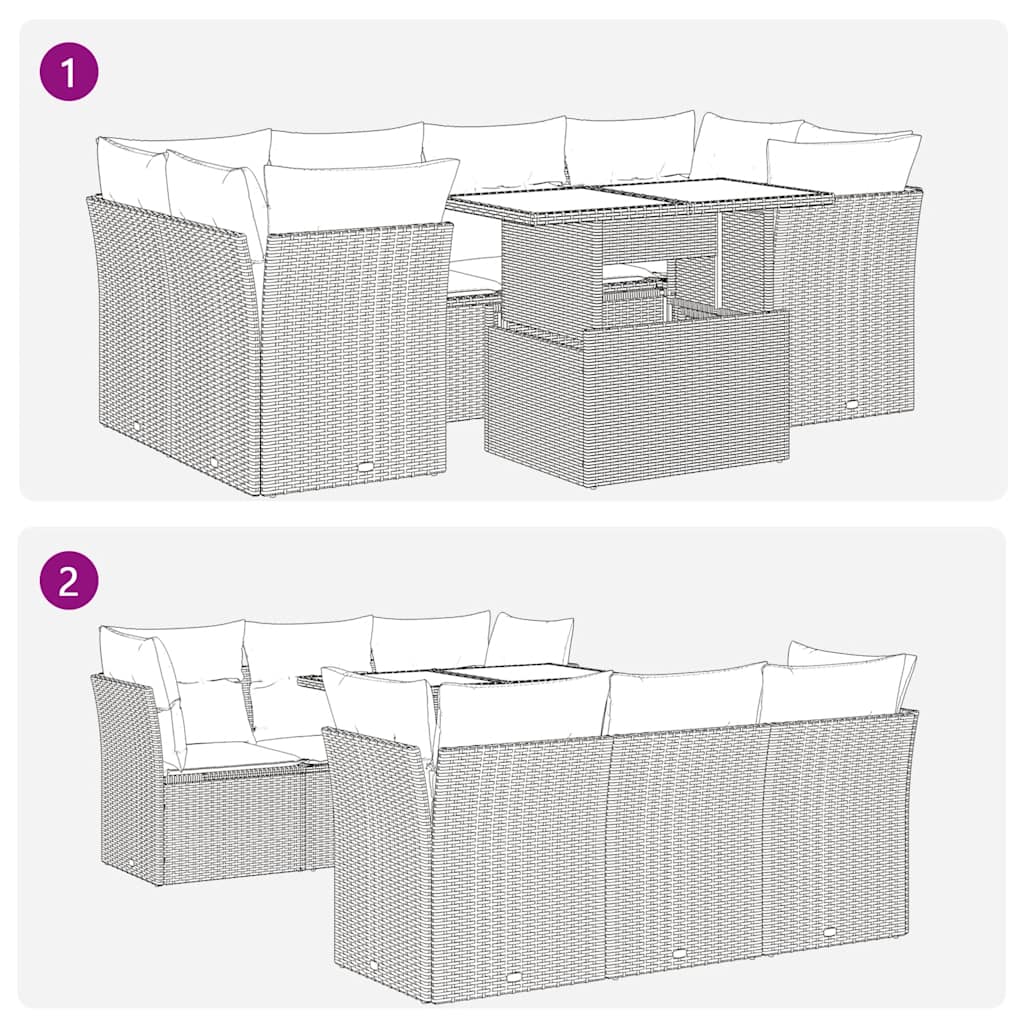 1

2