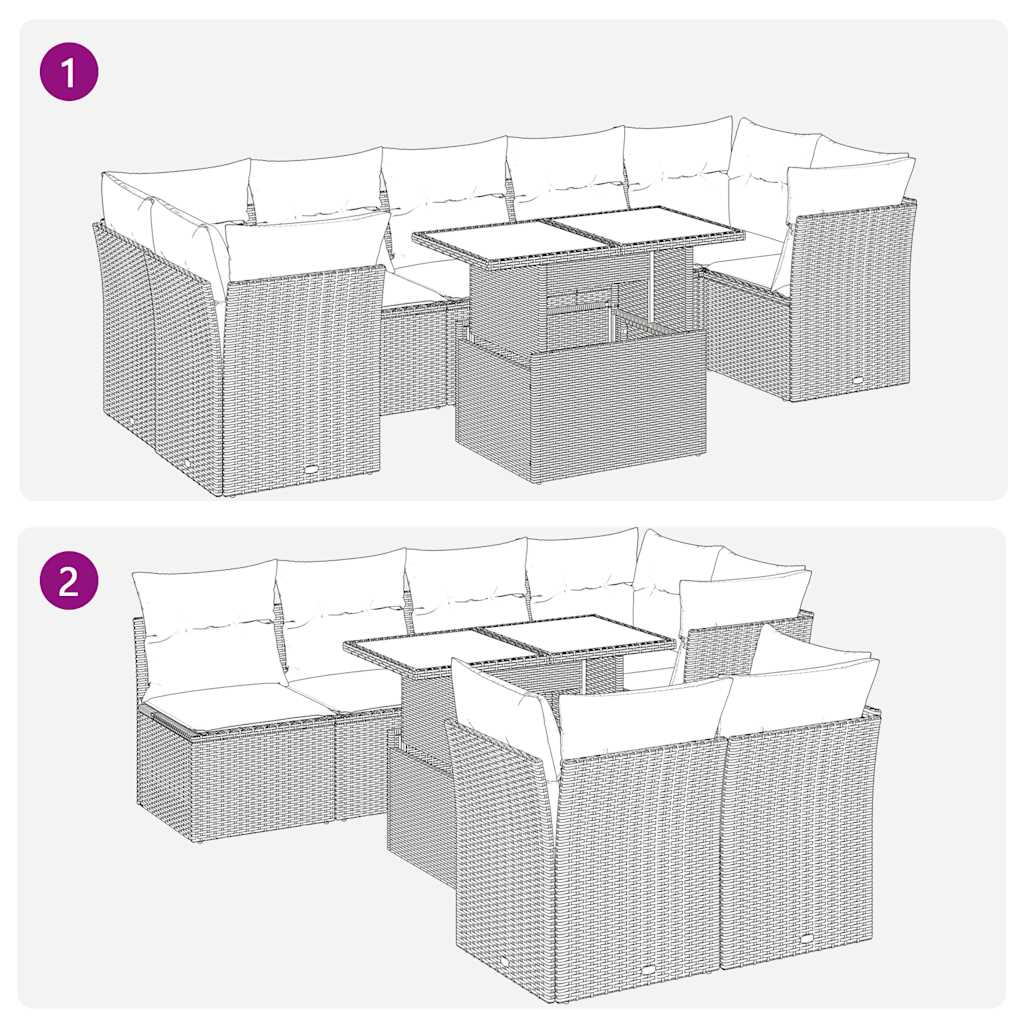 1

2