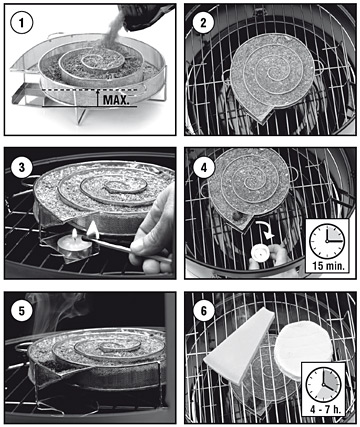 1
MAX.

2

3

4
15 min.

5

6
4 - 7 h.