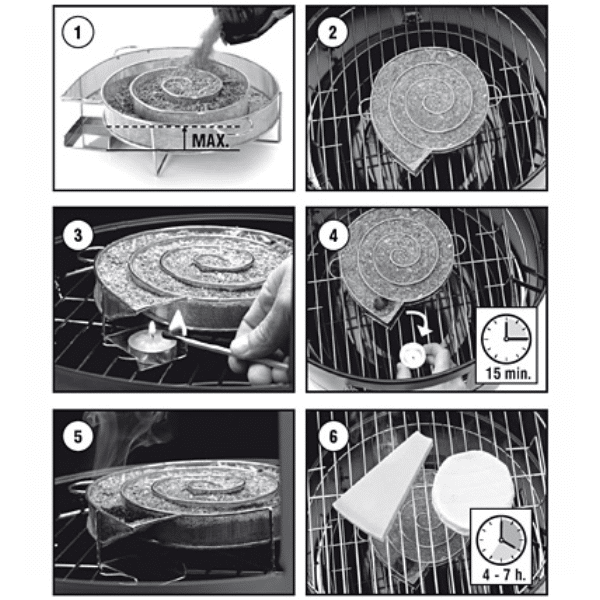 1

MAX.

2

3

4

15 min.

5

6

4 - 7 h.