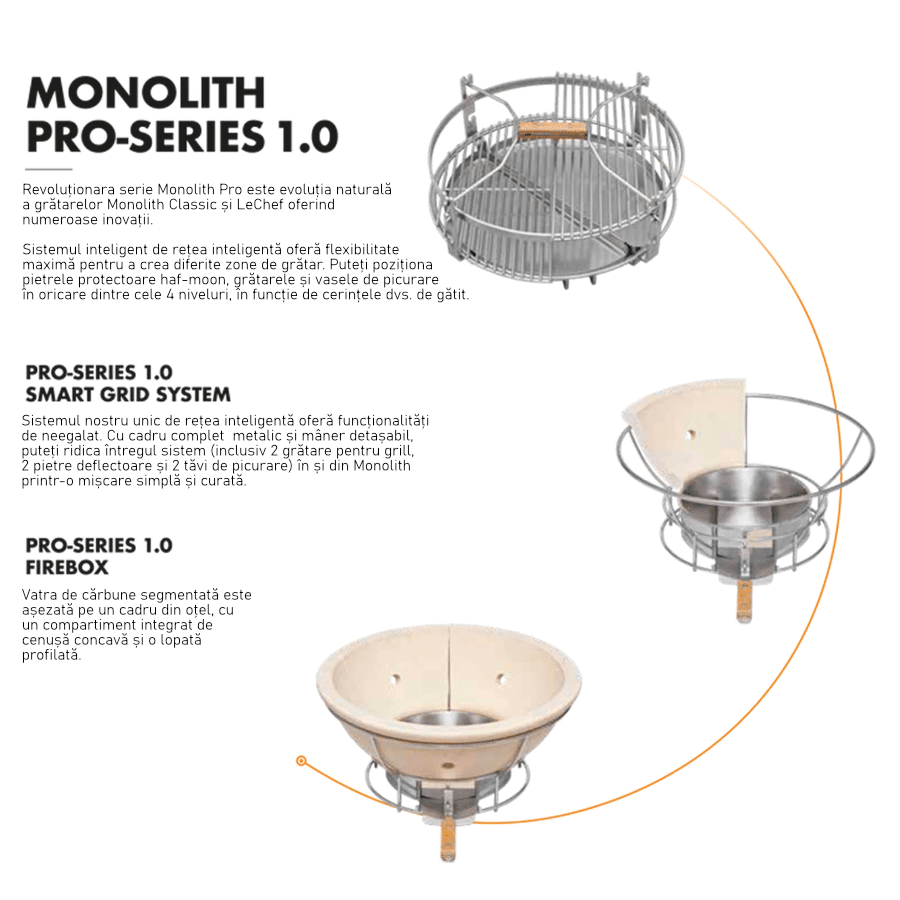 MONOLITH PRO-SERIES 1.0

Revoluționara serie Monolith Pro este evoluția naturală a grătarelor Monolith Classic și LeChef oferind numeroase inovații.

Sistemul inteligent de rețea inteligentă oferă flexibilitate maximă pentru a crea diferite zone de grătar. Puteți poziționa pietrele protectoare haf-moon, grătarele și vasele de picurare în oricare dintre cele 4 niveluri, în funcție de cerințele dvs. de gătit.

PRO-SERIES 1.0 SMART GRID SYSTEM

Sistemul nostru unic de rețea inteligentă oferă funcționalități de neegalat. Cu cadru complet metalic și mâner detașabil, puteți ridica întregul sistem (inclusiv 2 grătare pentru grill, 2 pietre deflectoare și 2 tăvi de picurare) în și din Monolith printr-o mișcare simplă și curată.

PRO-SERIES 1.0 FIREBOX

Vatra de cărbune segmentată este așezată pe un cadru din oțel, cu un compartiment integrat de cenușă concavă și o lopată profilată.