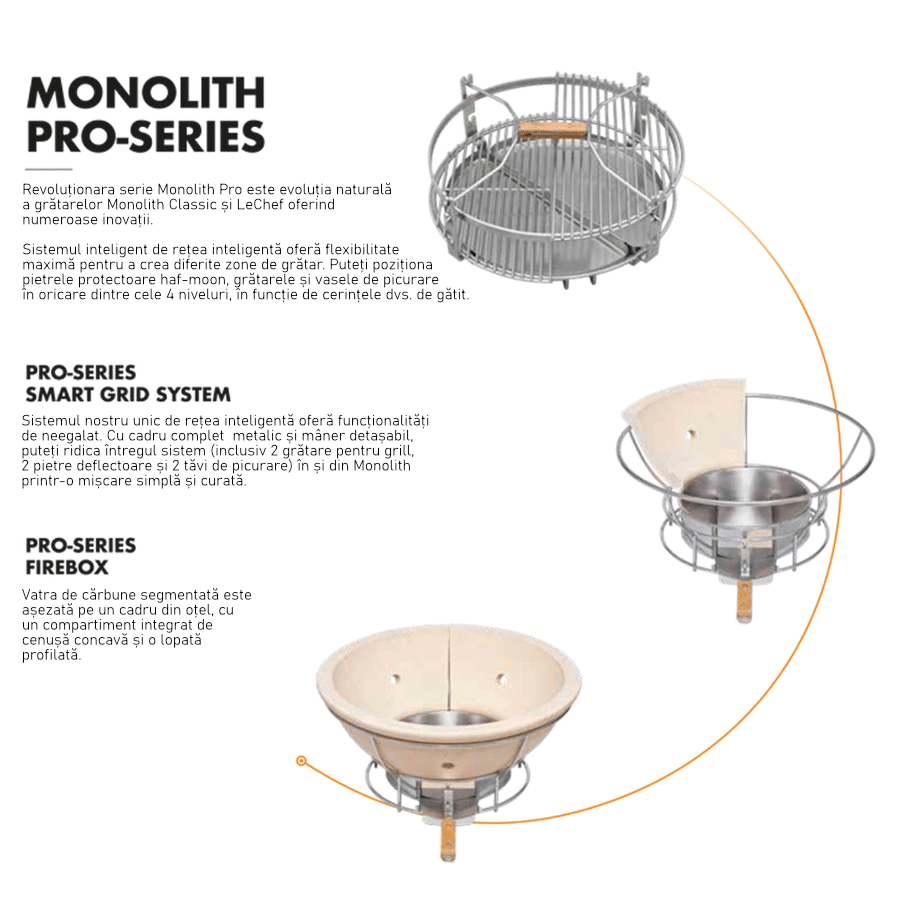 MONOLITH
PRO-SERIES

Revoluționara serie Monolith Pro este evoluția naturală a grătarelor Monolith Classic și LeChef oferind numeroase inovații.

Sistemul inteligent de rețea inteligentă oferă flexibilitate maximă pentru a crea diferite zone de grătar. Puteți poziționa pietrele protectoare haf-moon, grătarele și vasele de picurare în oricare dintre cele 4 niveluri, în funcție de cerințele dvs. de gătit.

PRO-SERIES
SMART GRID SYSTEM

Sistemul nostru unic de rețea inteligentă oferă funcționalități de neegalat. Cu cadru complet metalic și mâner detașabil, puteți ridica întregul sistem (inclusiv 2 grătare pentru grill, 2 pietre deflectoare și 2 tăvi de picurare) în și din Monolith printr-o mișcare simplă și curată.

PRO-SERIES
FIREBOX

Vatra de cărbune segmentată este așezată pe un cadru din oțel, cu un compartiment integrat de cenușă concavă și o lopată profilată.