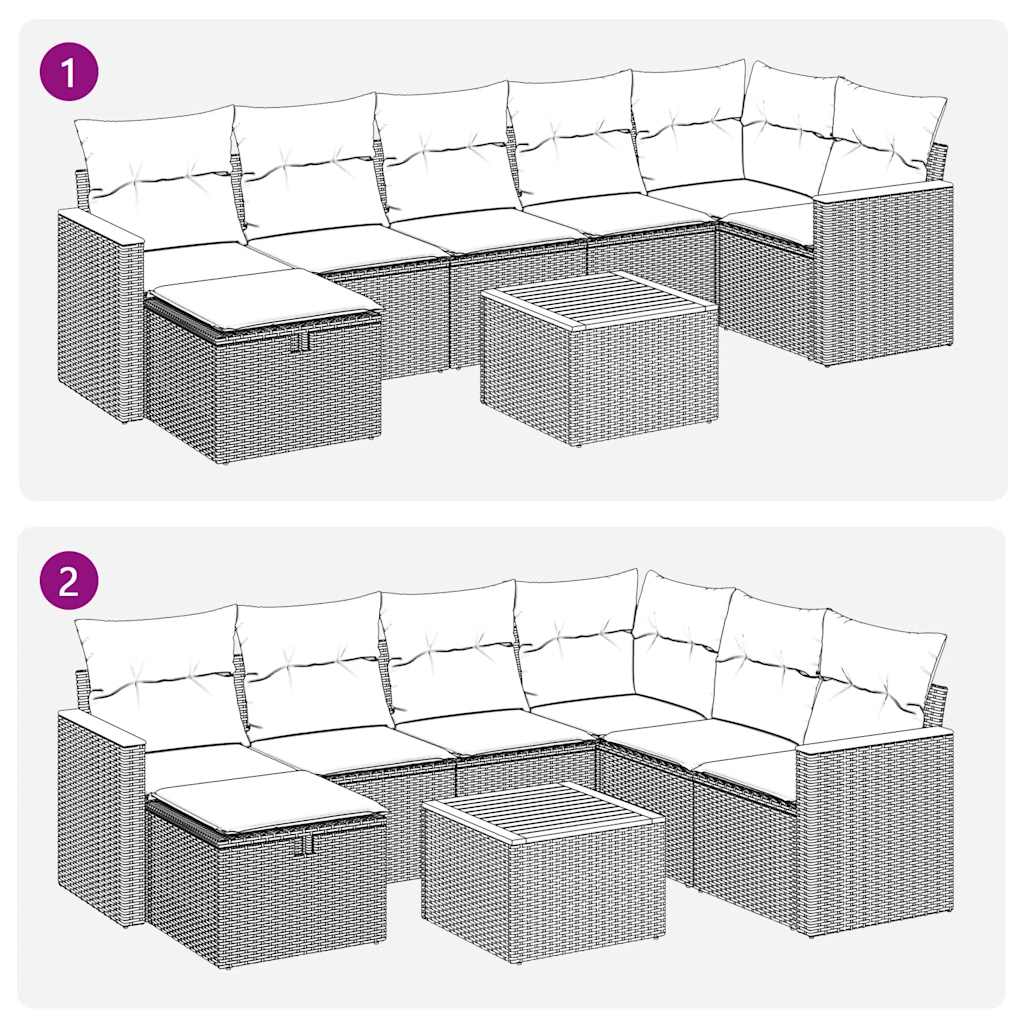 1

2