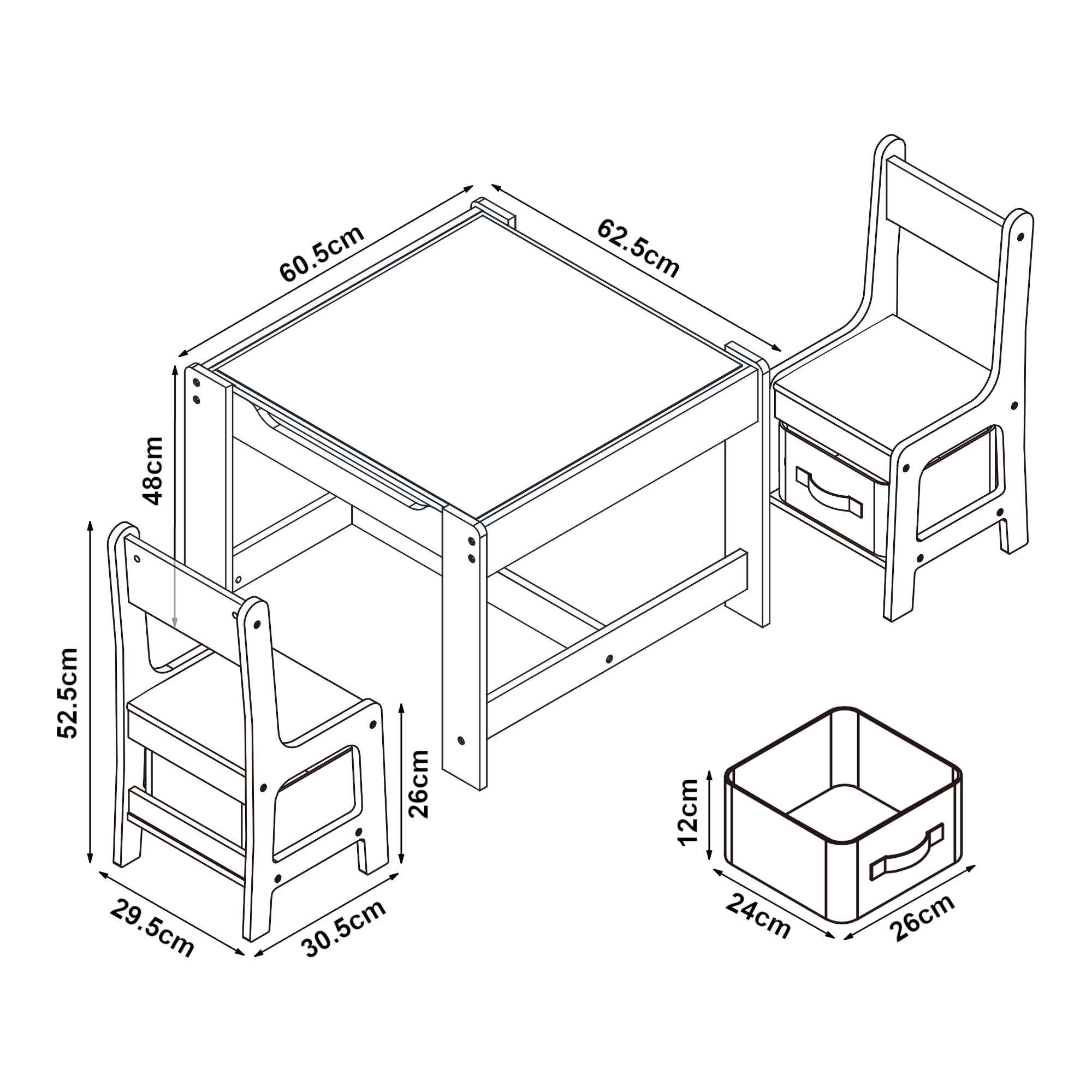 60.5cm
62.5cm
48cm
52.5cm
26cm
29.5cm
30.5cm
12cm
24cm
26cm