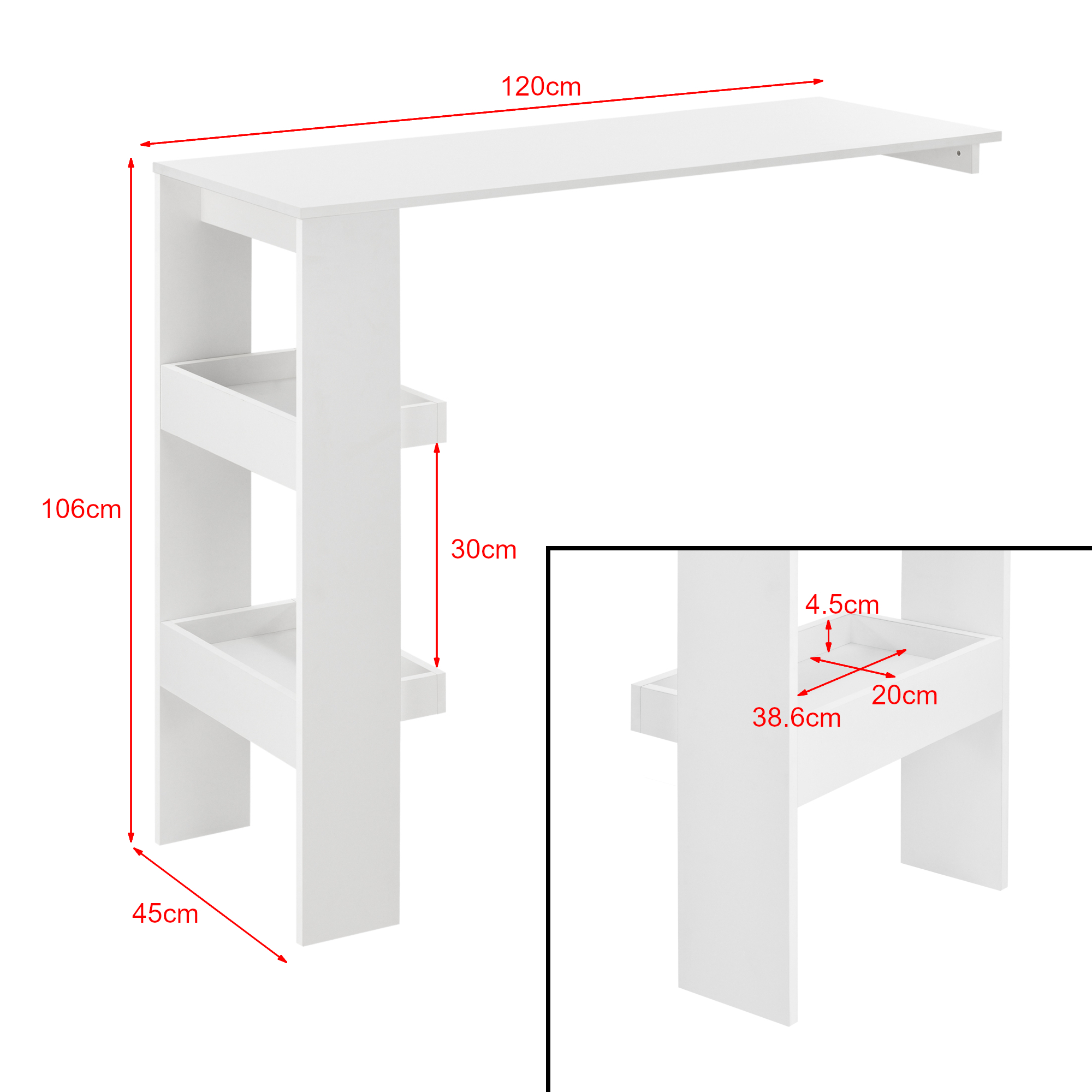 120cm

106cm

30cm

45cm

4.5cm

20cm

38.6cm