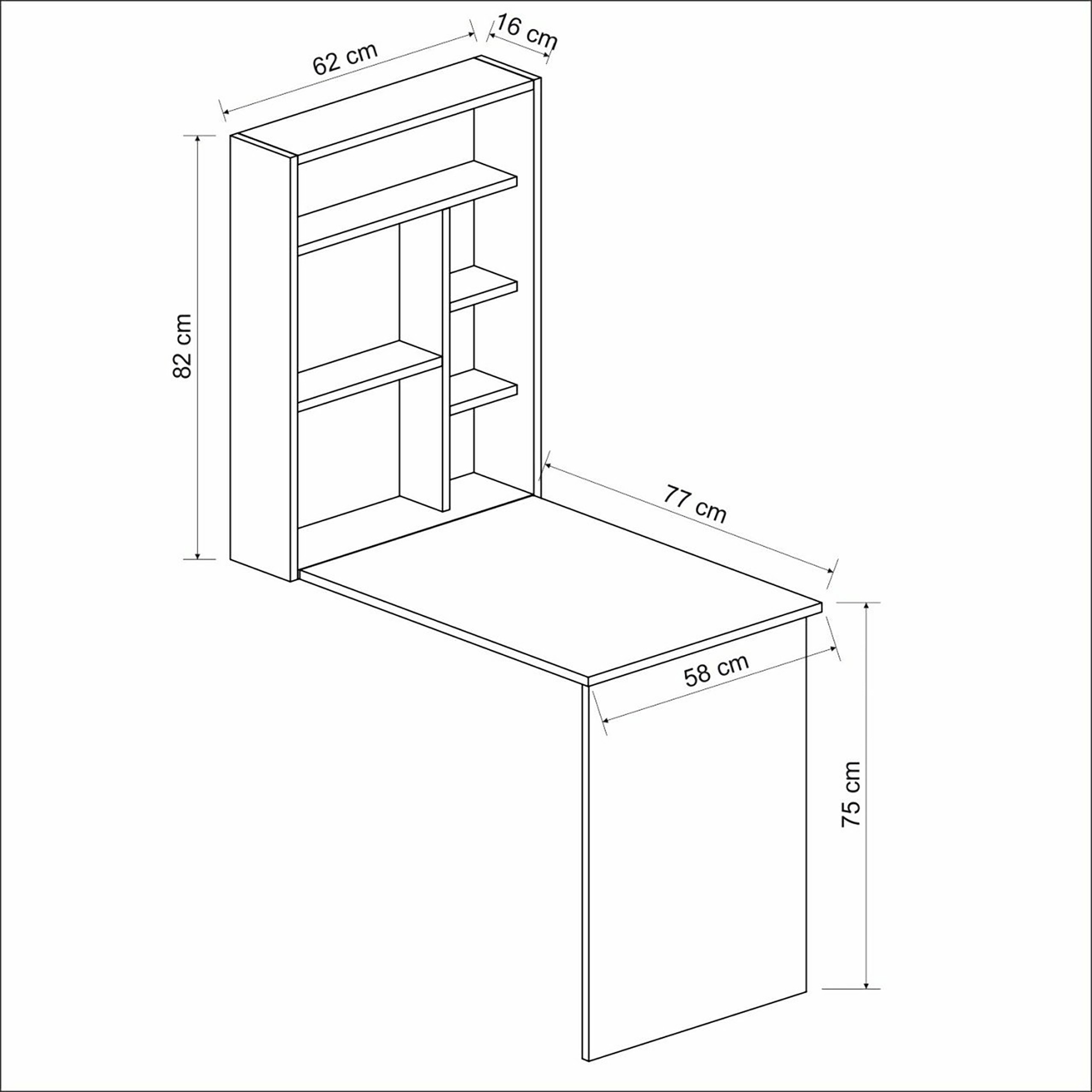 62 cm
16 cm
82 cm
77 cm
58 cm
75 cm