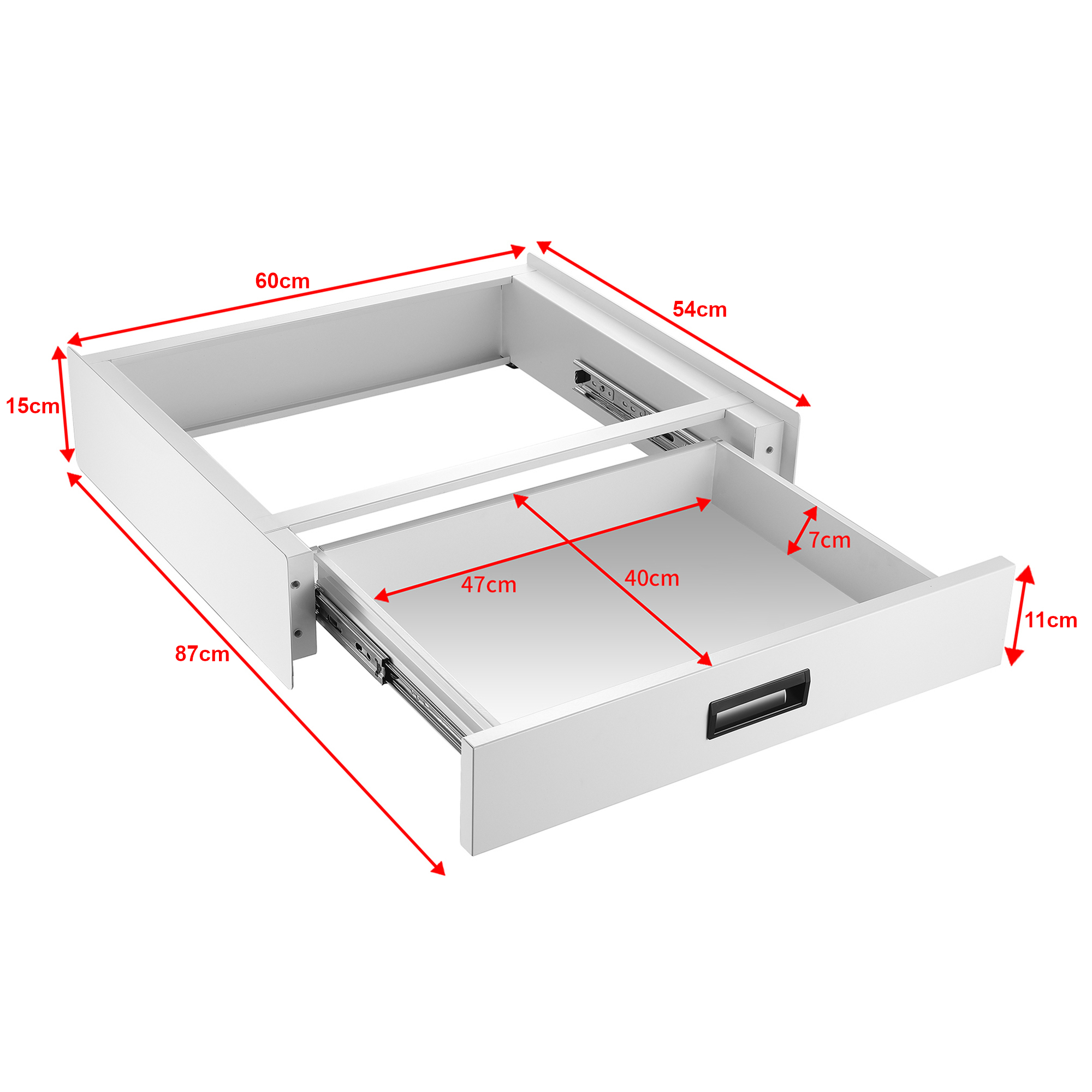 60cm

54cm

15cm

7cm

47cm

40cm

11cm

87cm