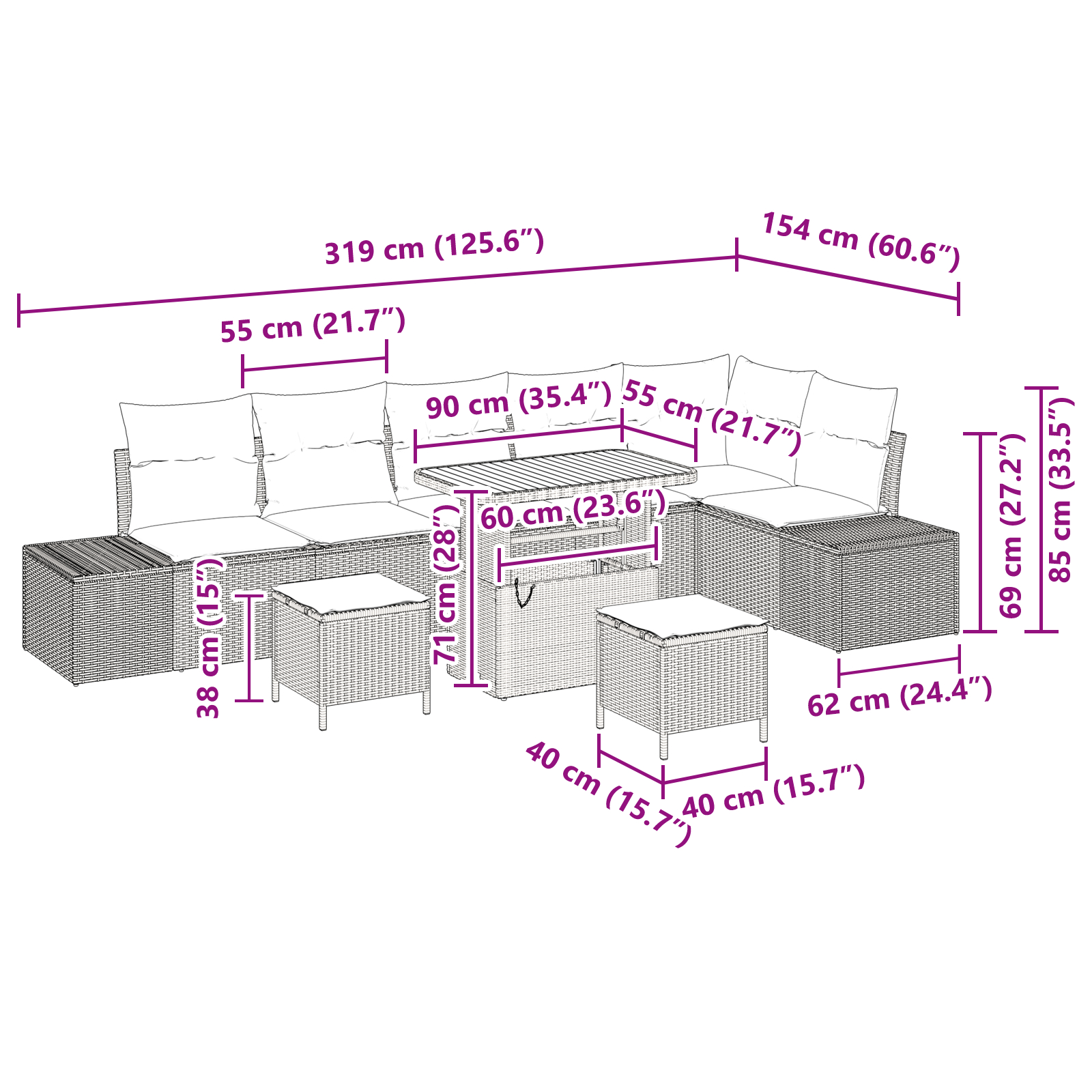 319 cm (125.6″)

154 cm (60.6″)

55 cm (21.7″)

90 cm (35.4″)

55 cm (21.7″)

60 cm (23.6″)

71 cm (28″)

38 cm (15″)

69 cm (27.2″)

85 cm (33.5″)

62 cm (24.4″)

40 cm (15.7″)

40 cm (15.7″)